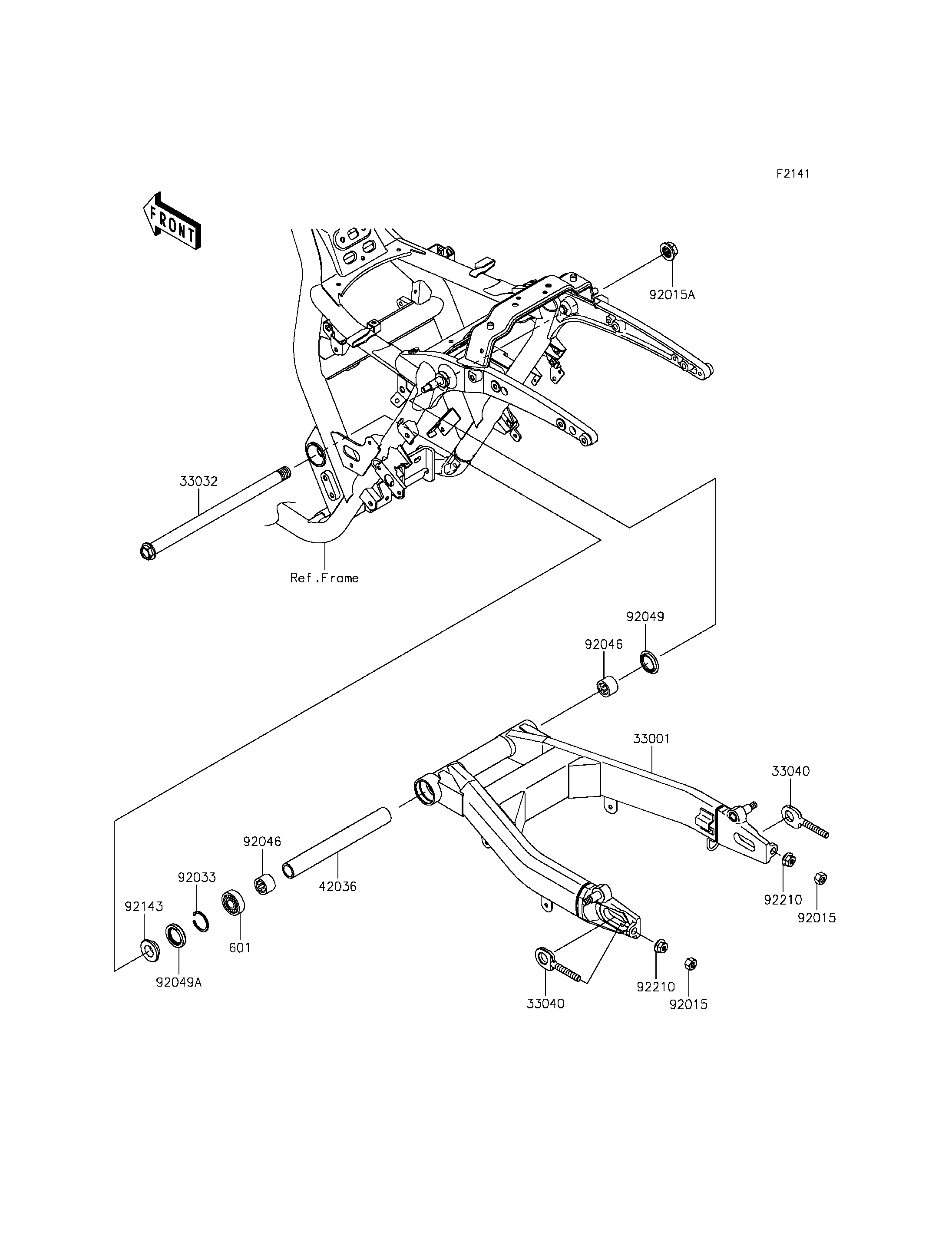 F2141

FRONT

92015A

33032

Ref.Frame

92049

92046

33001

33040

92046

42036

92033

92143

601

92049A

92210

92015

33040

92210

92015