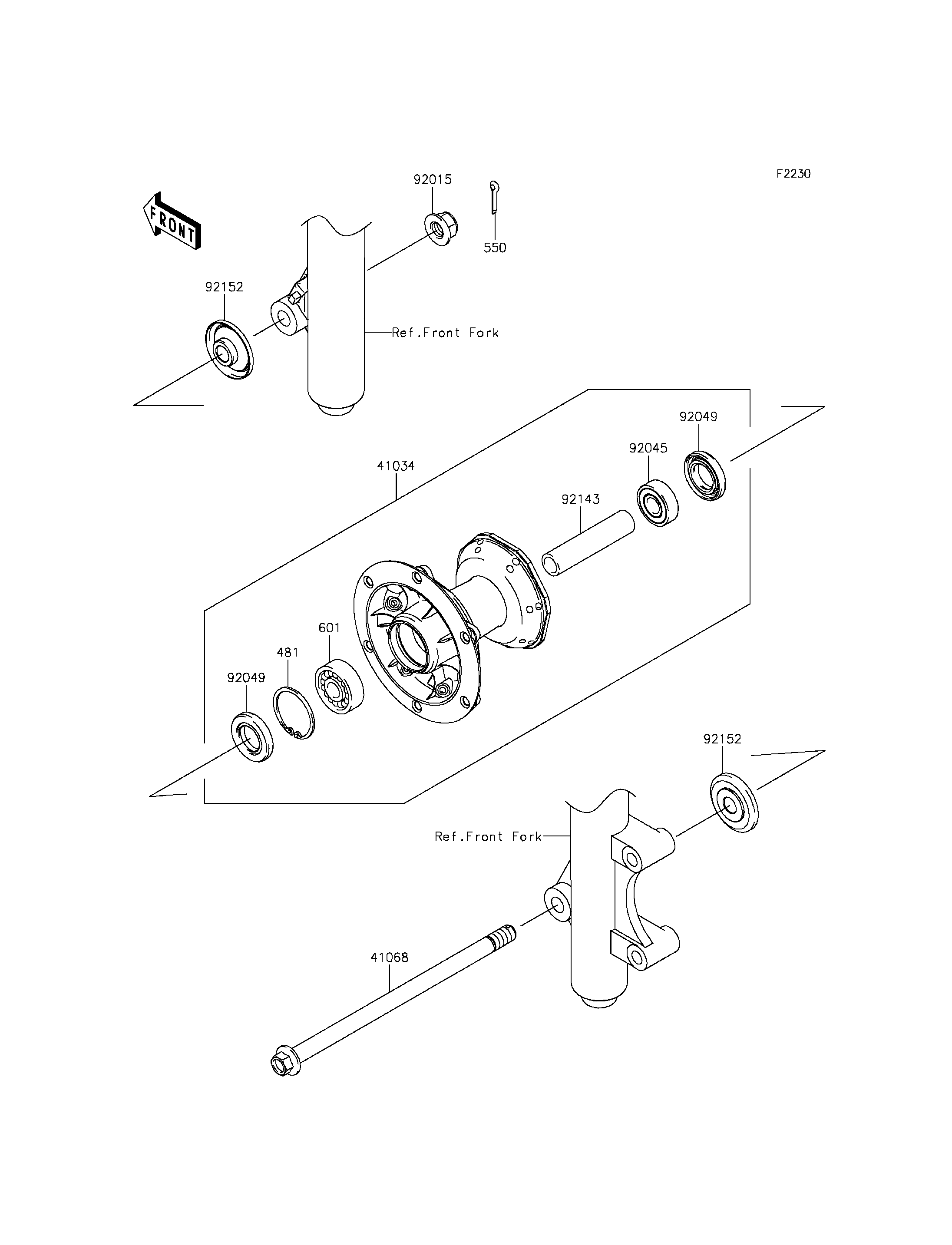 F2230

FRONT

92015

550

92152

Ref.Front Fork

92049

92045

41034

92143

601

481

92049

92152

Ref.Front Fork

41068