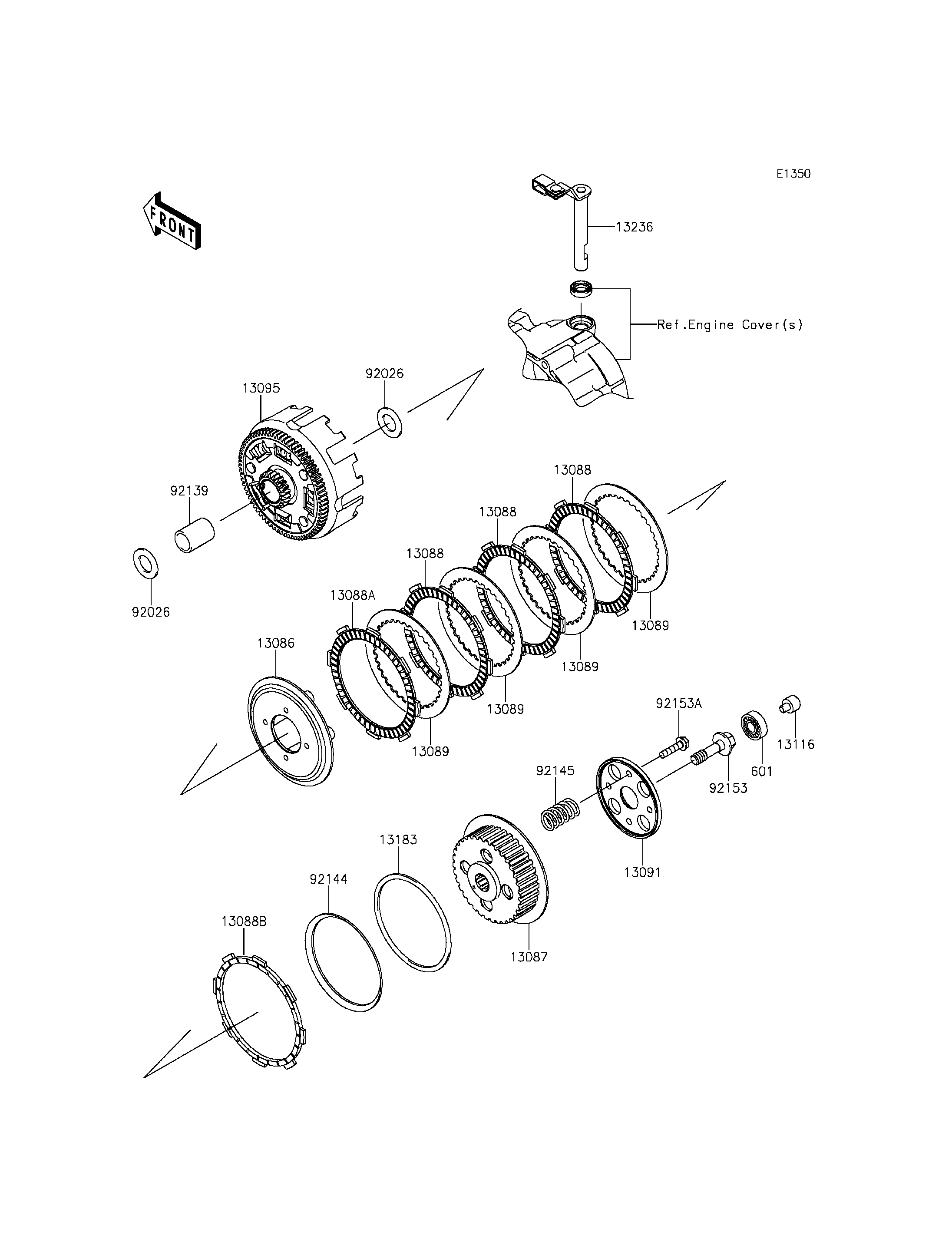 E1350

FRONT

13236

Ref.Engine Cover(s)

92026

13095

92139

92026

13088

13088

13088

13088A

13086

13089

13089

13089

13089

92153A

13116

601

92153

92145

13091

13183

92144

13087

13088B