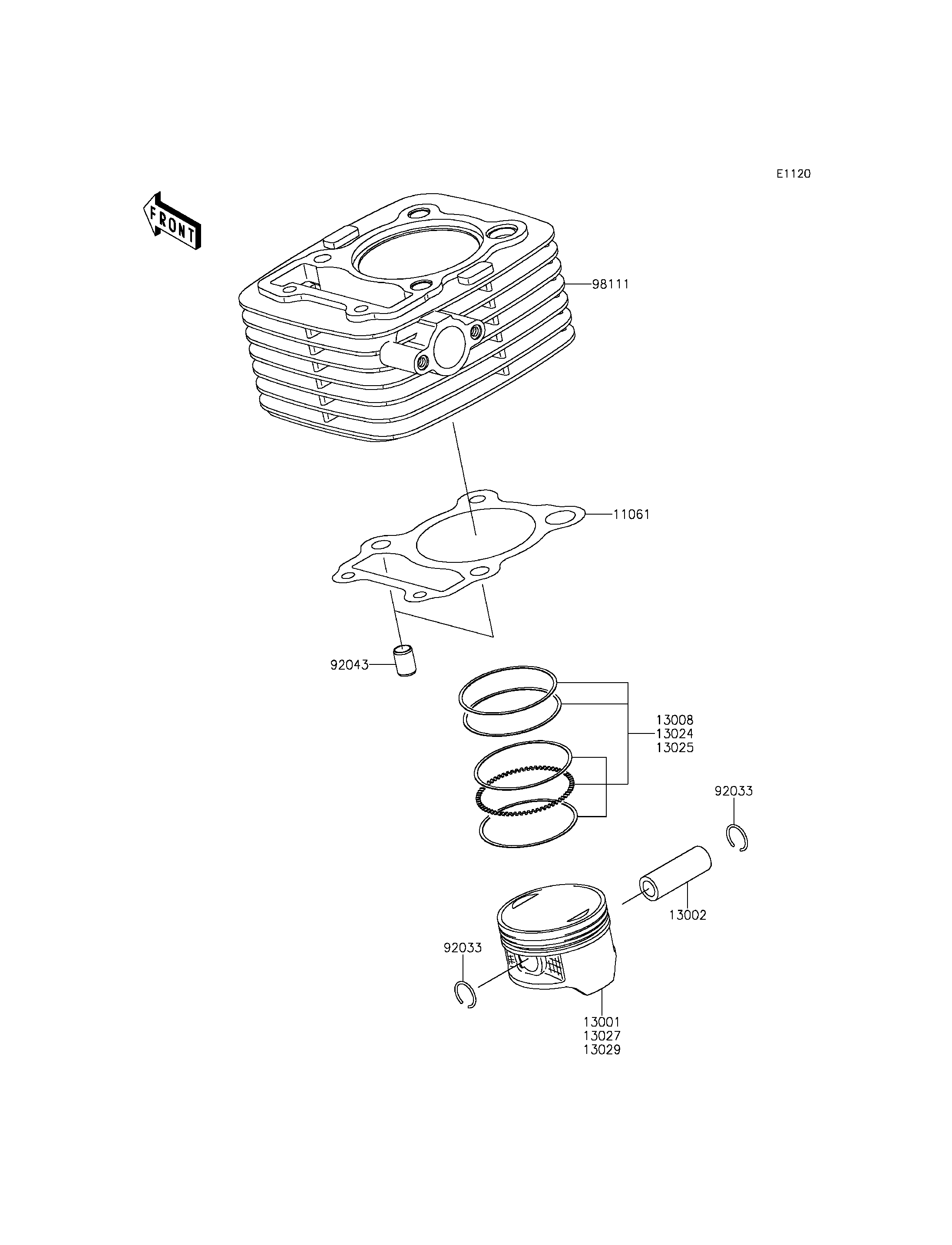 E1120

FRONT

98111

11061

92043

13008
13024
13025

92033

13002

92033

13001
13027
13029