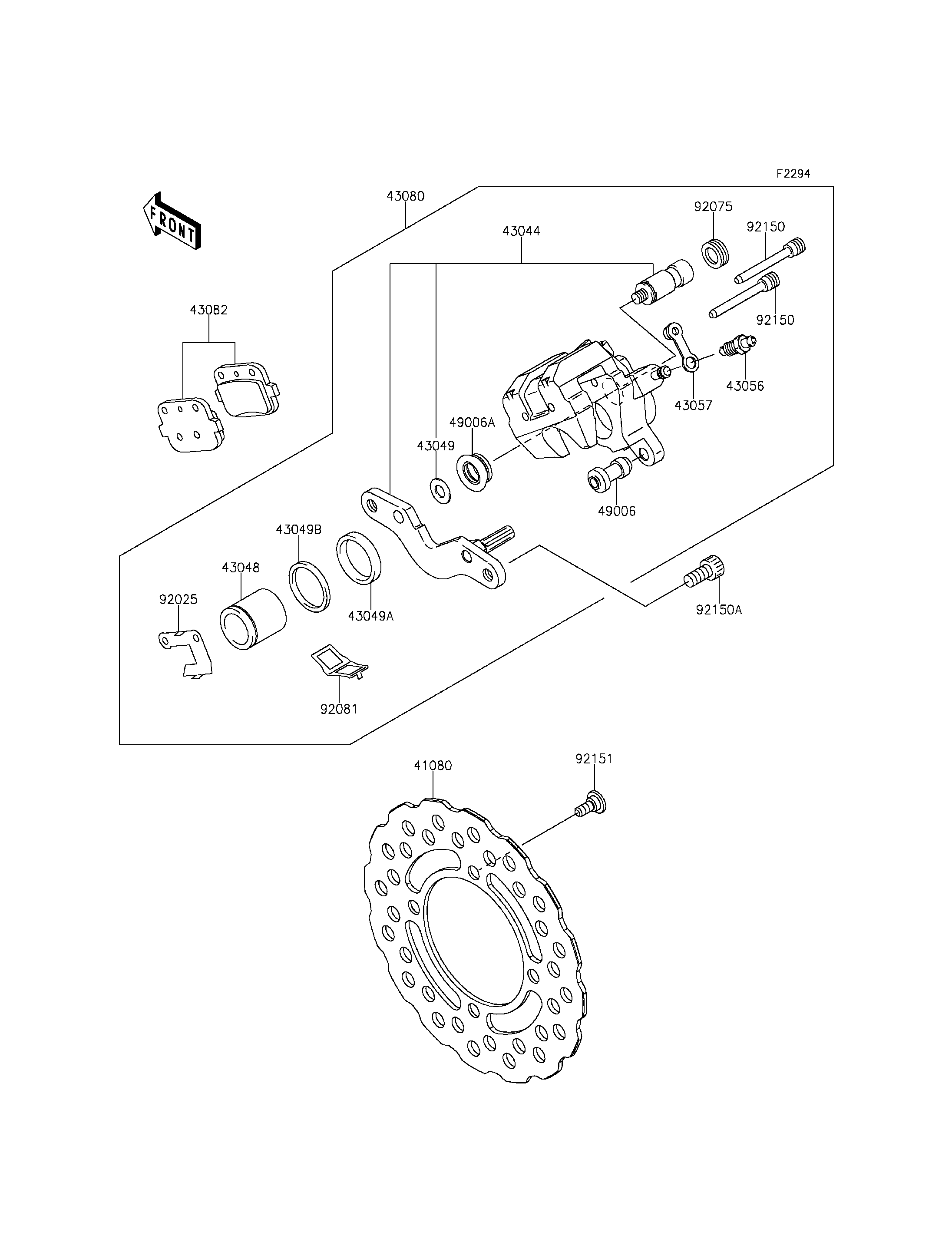 F2294

FRONT

43080

92075

92150

43044

92150

43082

43056

43057

49006A

43049

49006

43049B

43048

92025

43049A

92150A

92081

41080

92151