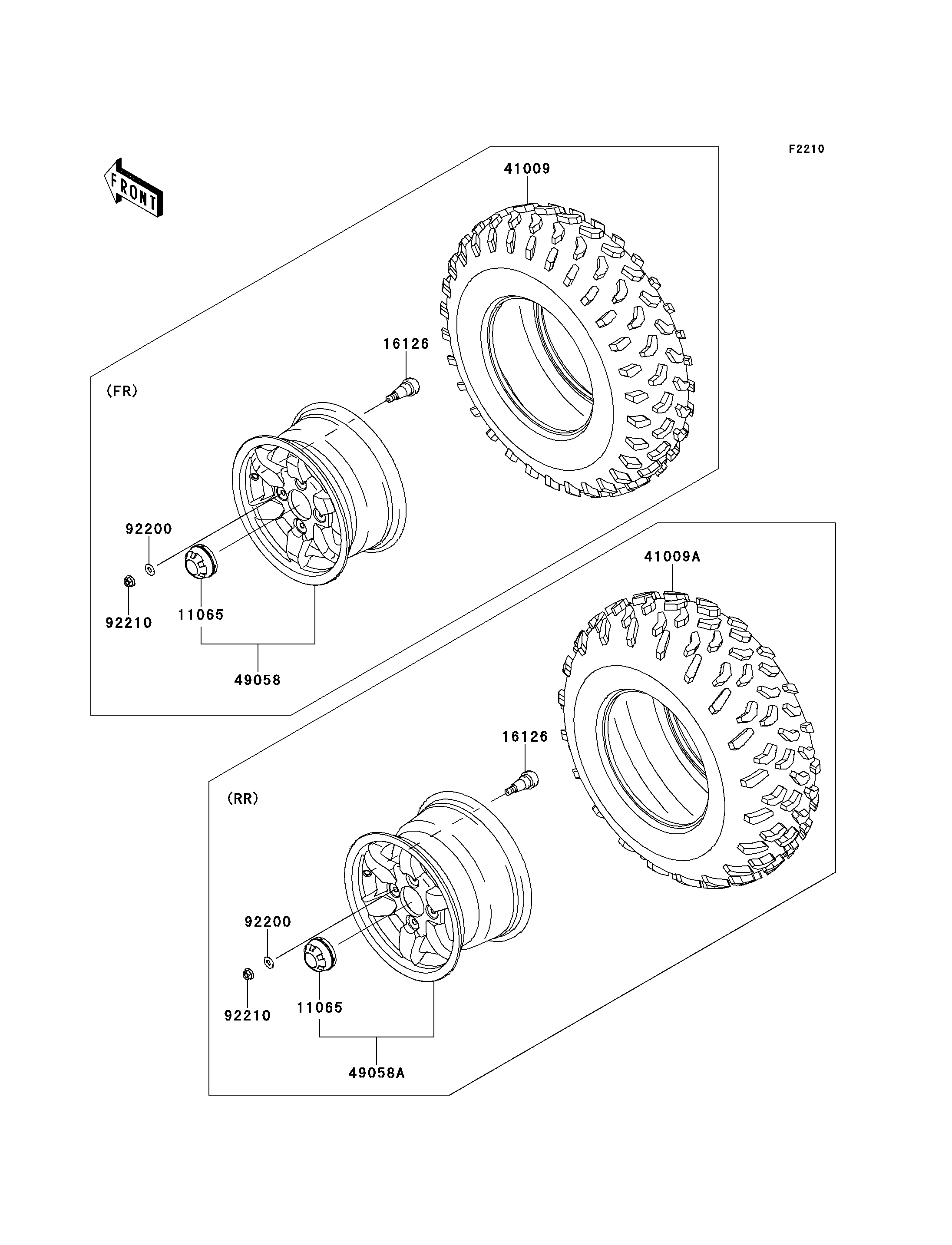 F2210

FRONT

41009

16126

(FR)

92200

92210

11065

49058

41009A

16126

(RR)

92200

92210

11065

49058A