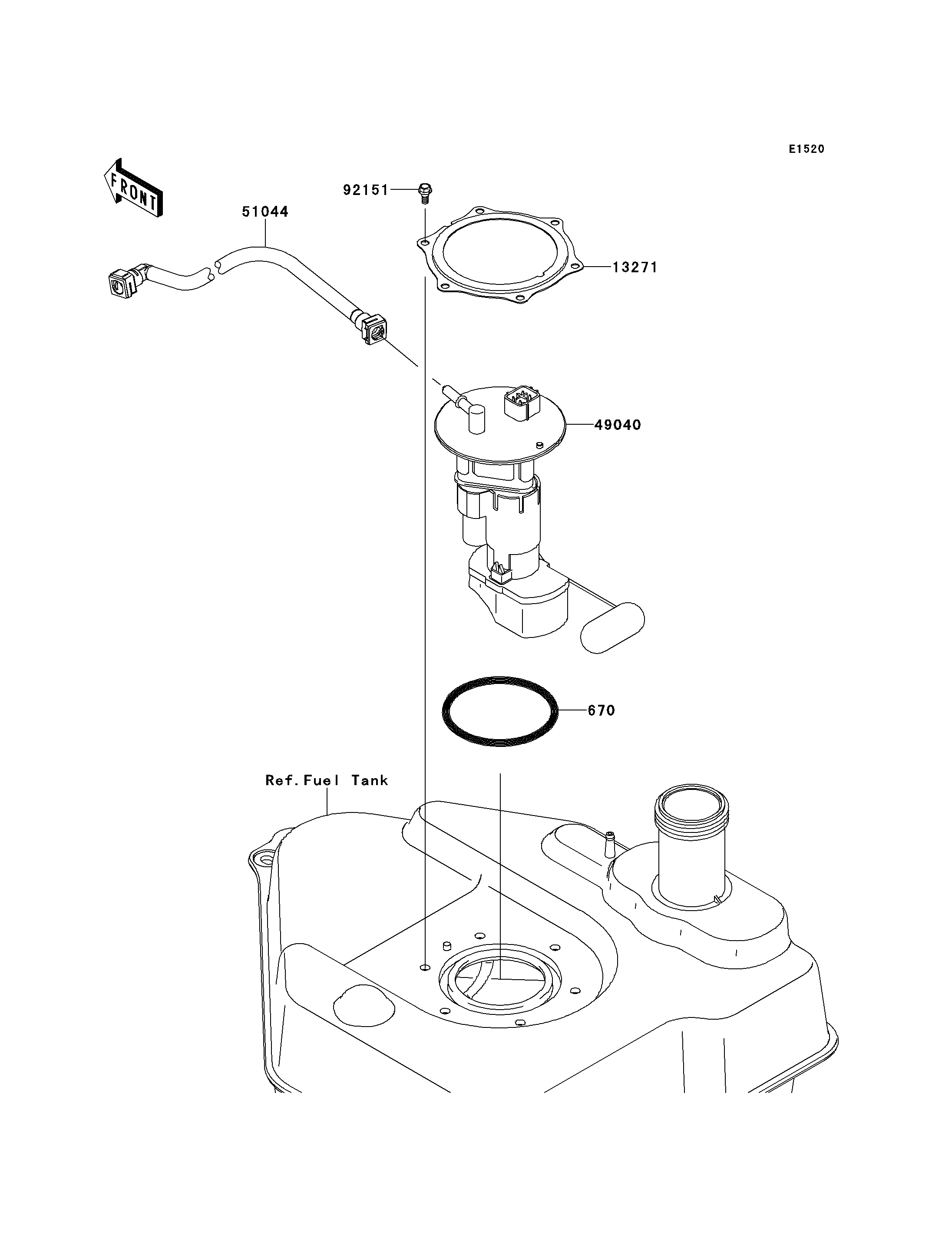 E1520

FRONT

92151

51044

13271

49040

670

Ref.Fuel Tank