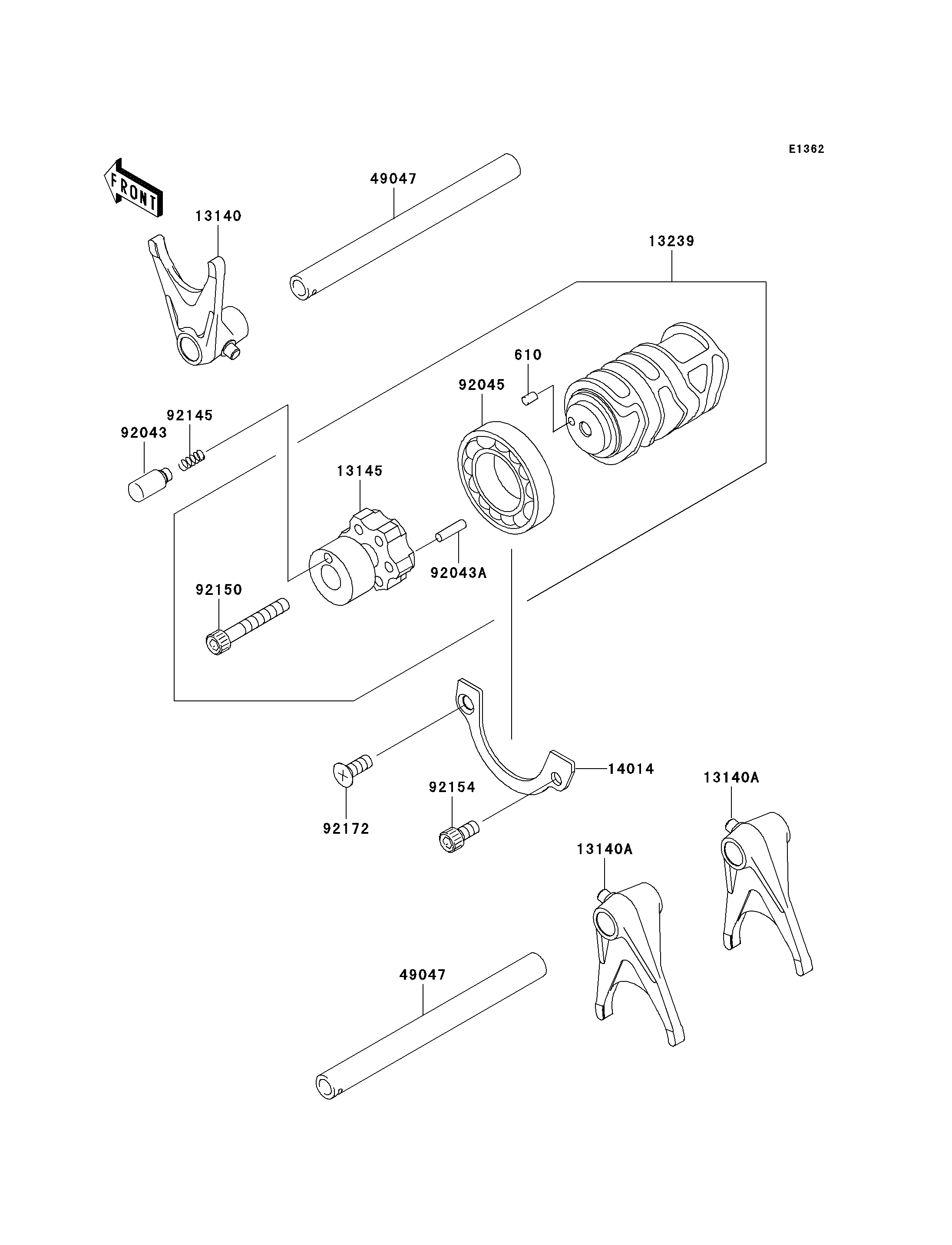 E1362

FRONT

49047

13140

13239

610

92045

92145

92043

13145

92043A

92150

14014

13140A

92154

92172

13140A

49047