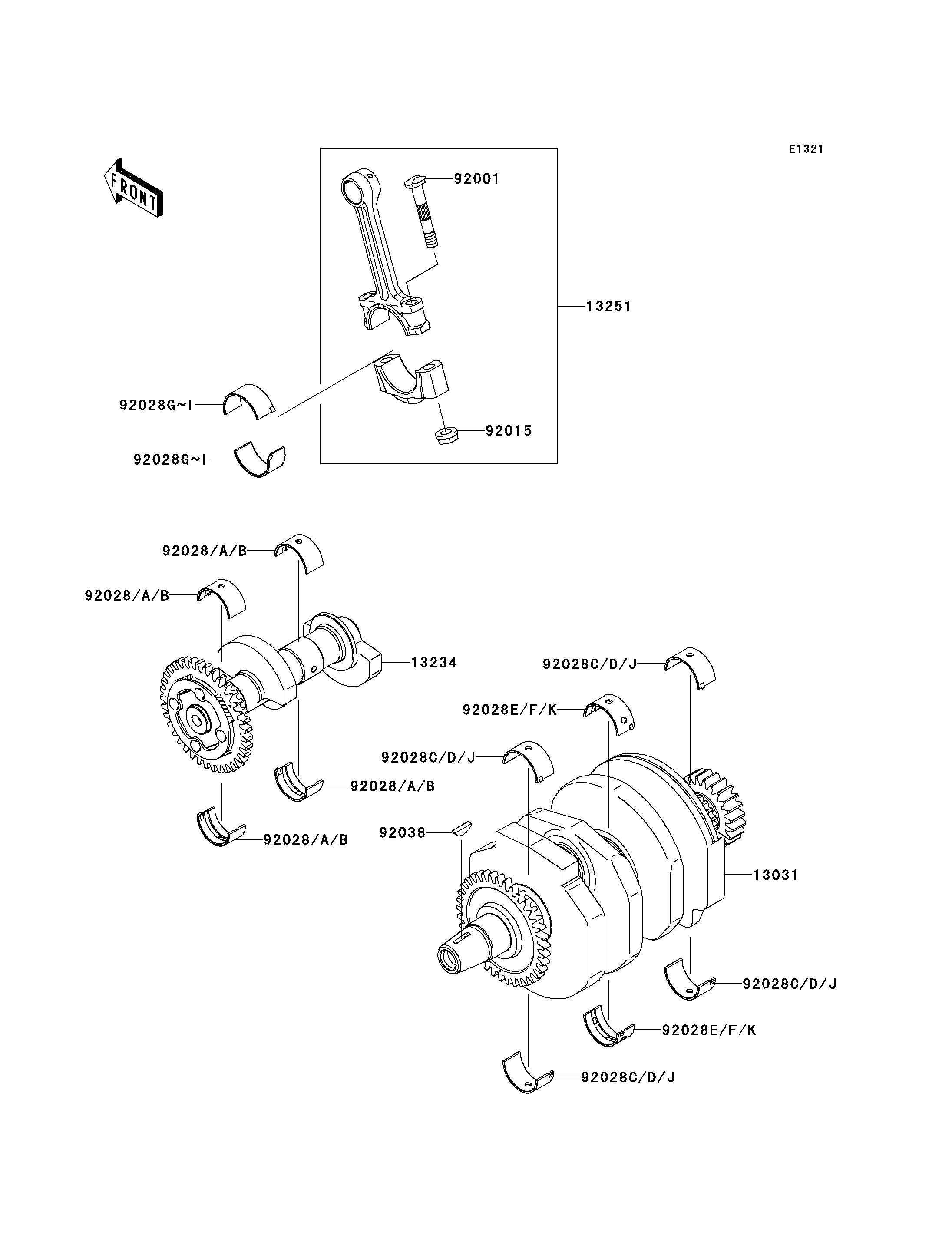 E1321

FRONT

92001

13251

92028G~I

92015

92028G~I

92028/A/B

92028/A/B

13234

92028C/D/J

92028E/F/K

92028C/D/J

92028/A/B

92038

92028/A/B

13031

92028C/D/J

92028E/F/K

92028C/D/J