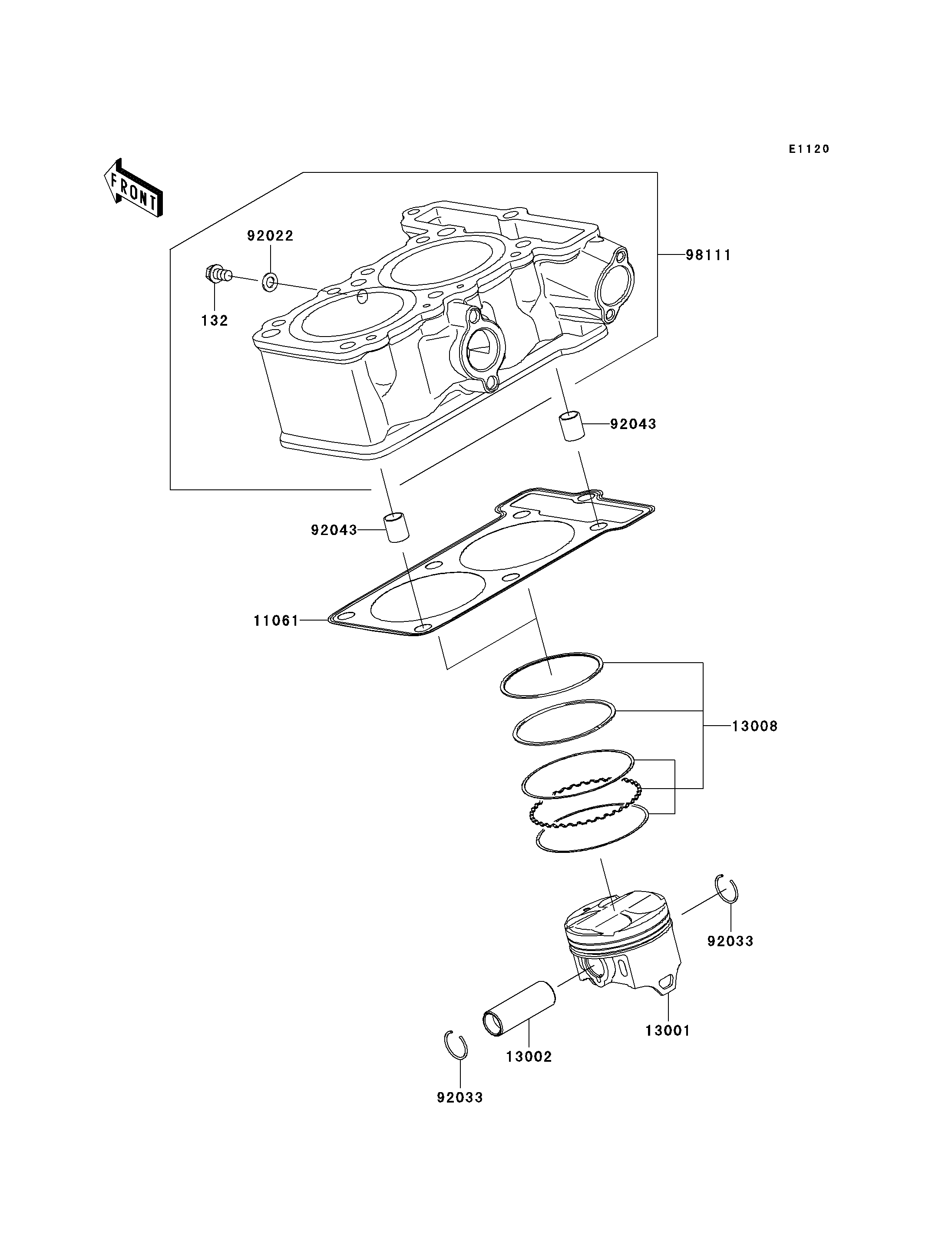 E1120

FRONT

92022

98111

132

92043

92043

11061

13008

92033

13001

13002

92033