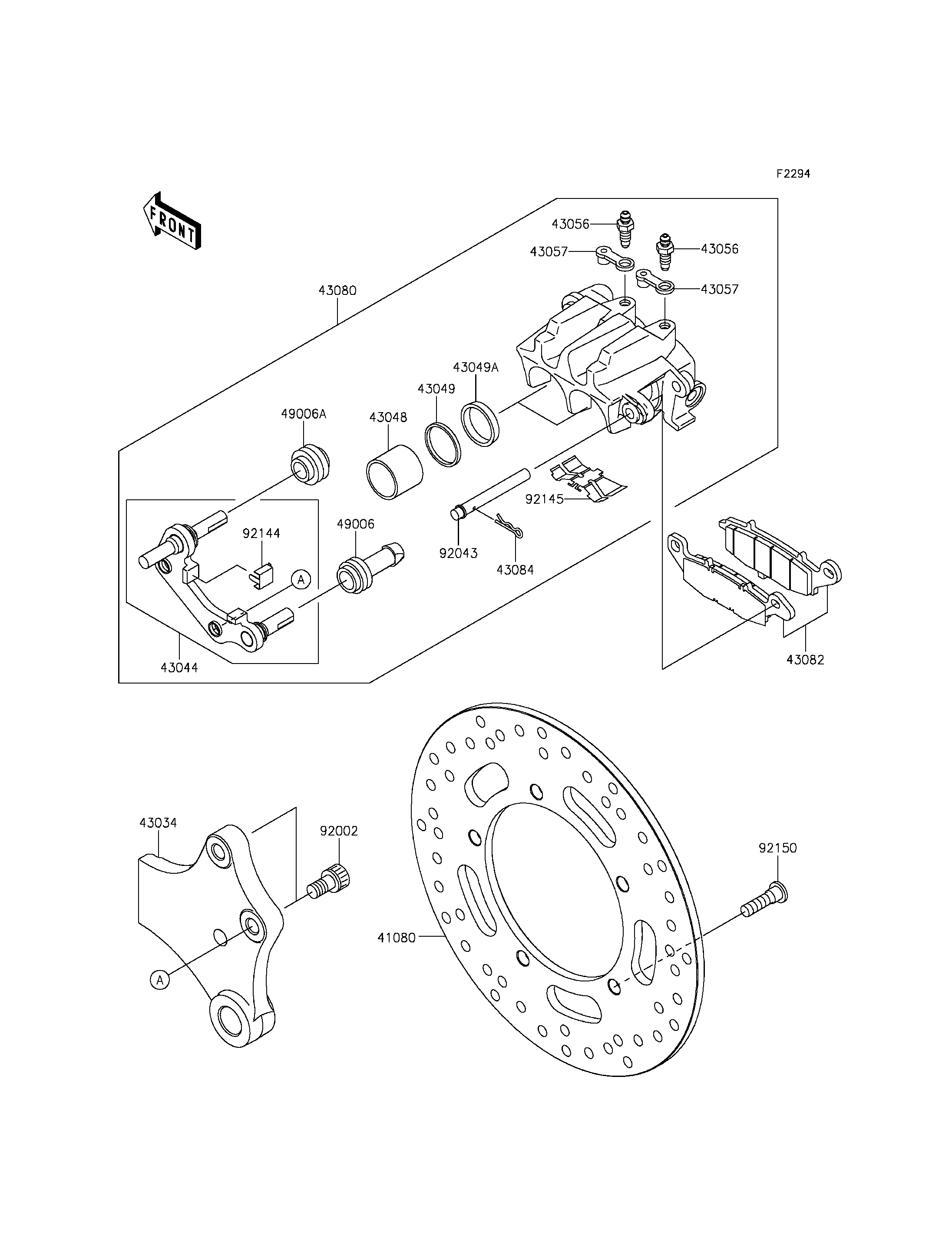 F2294

FRONT

43056
43057
43056
43057
43080
43049A
43049
43048
49006A
92145
92144
49006
92043
43084
A
43044
43082
43034
92002
92150
41080
A