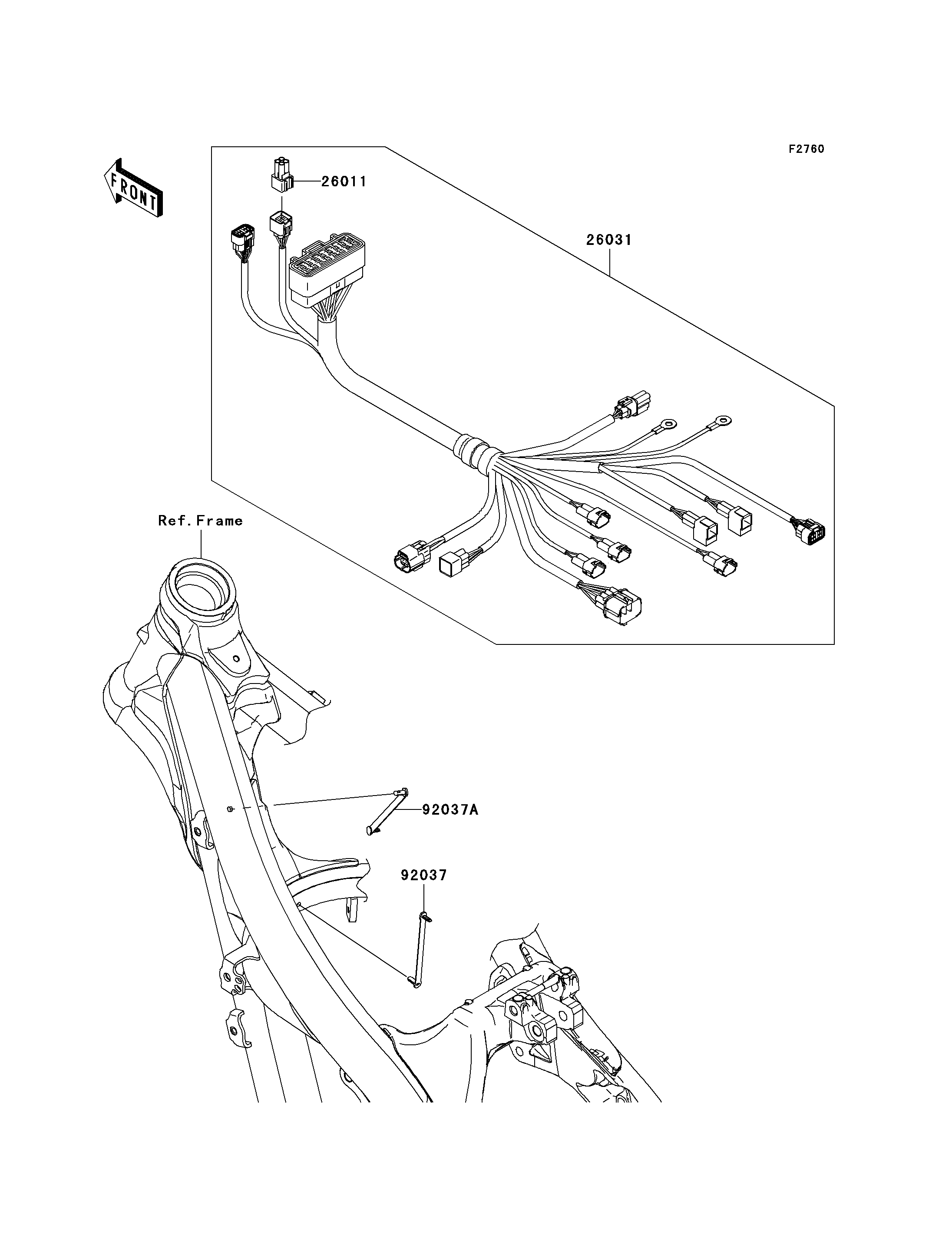 F2760

FRONT

26011

26031

Ref.Frame

92037A

92037