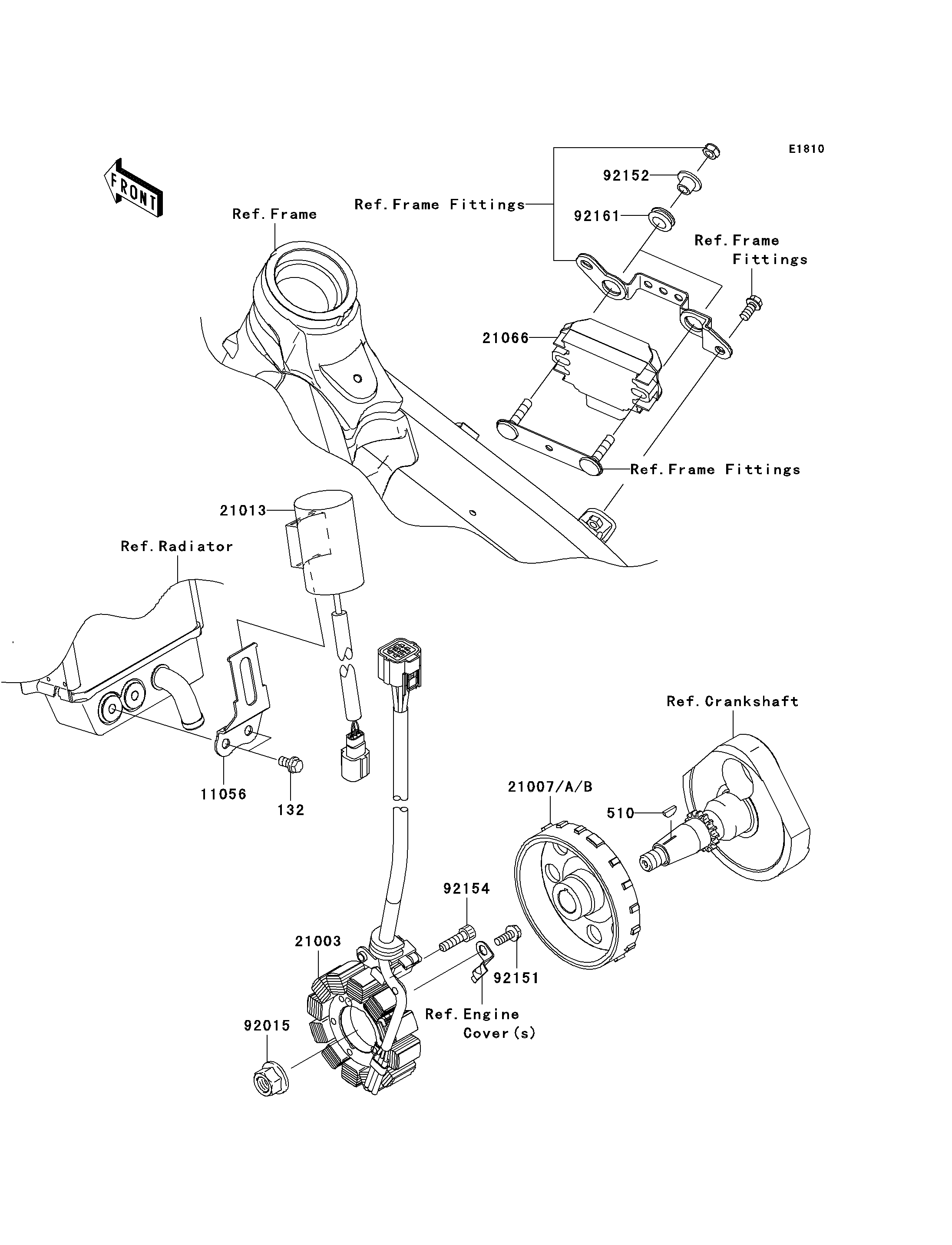 E1810

FRONT

Ref.Frame

Ref.Frame Fittings

92152

92161

Ref.Frame Fittings

21066

Ref.Frame Fittings

21013

Ref.Radiator

Ref.Crankshaft

11056

132

21007/A/B

510

92154

21003

92151

Ref.Engine Cover(s)

92015