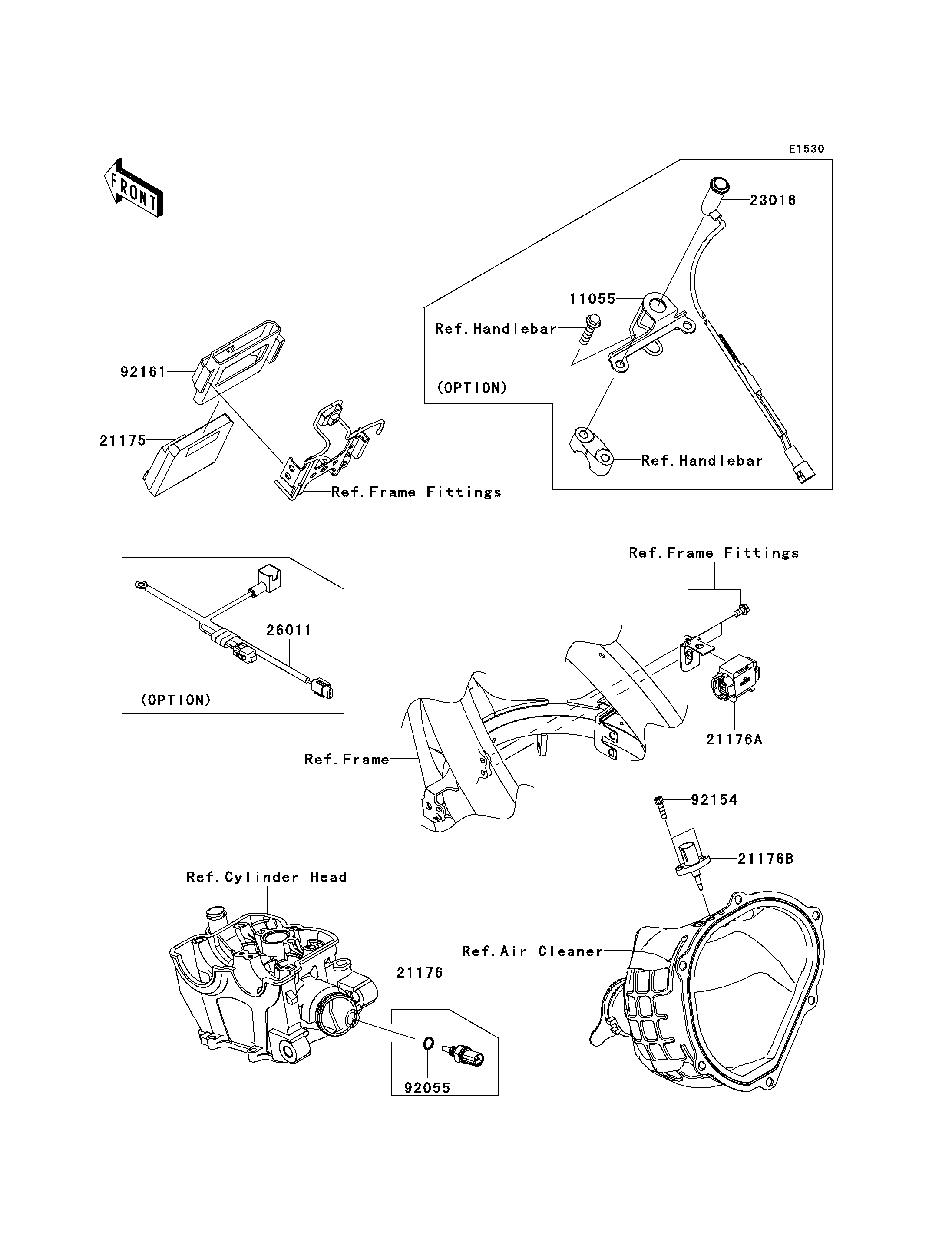 E1530

FRONT

23016

11055

Ref.Handlebar

(OPTION)

Ref.Handlebar

92161

21175

Ref.Frame Fittings

Ref.Frame Fittings

26011

(OPTION)

21176A

Ref.Frame

92154

21176B

Ref.Cylinder Head

Ref.Air Cleaner

21176

92055