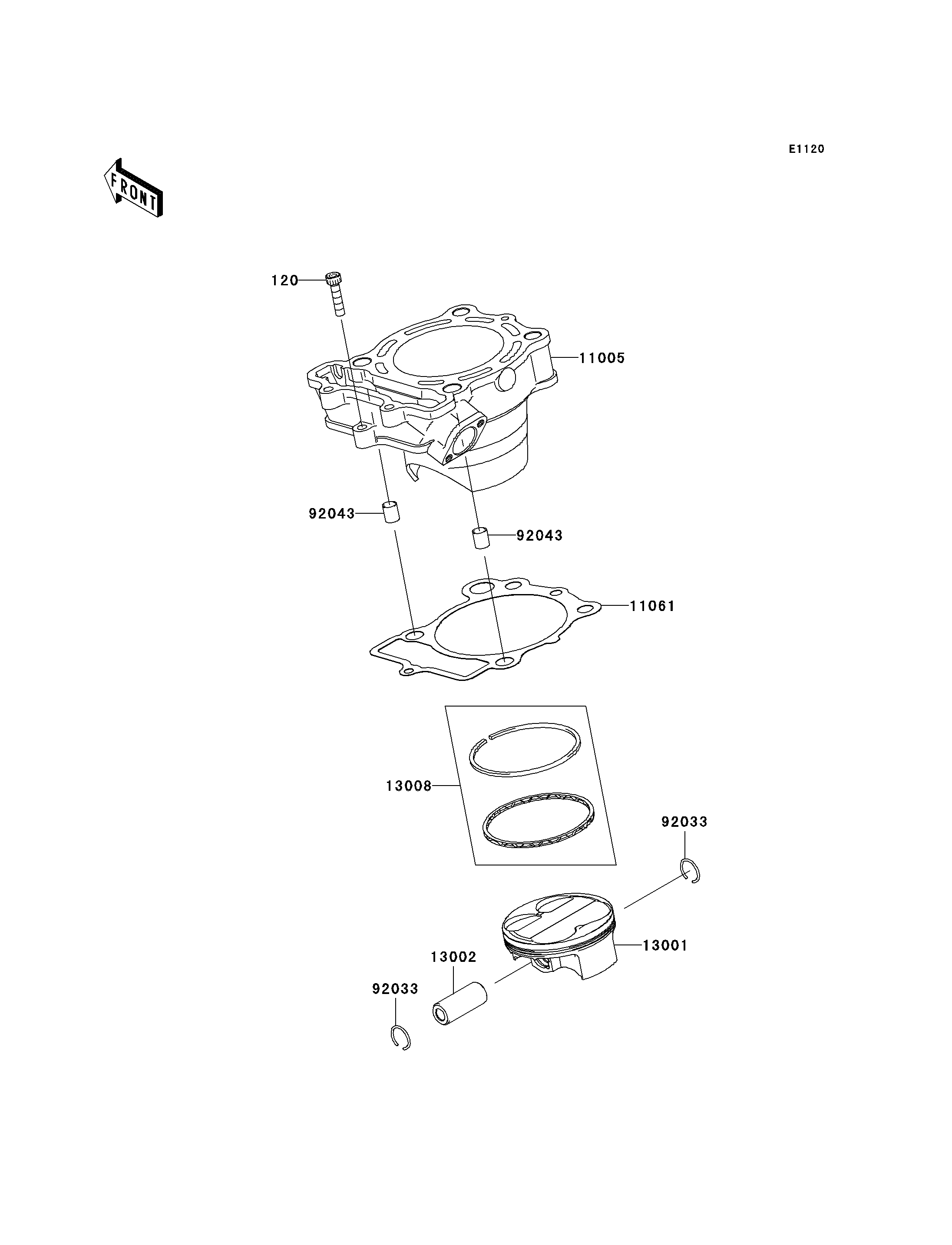 E1120

FRONT

120

11005

92043

92043

11061

13008

92033

13001

13002

92033