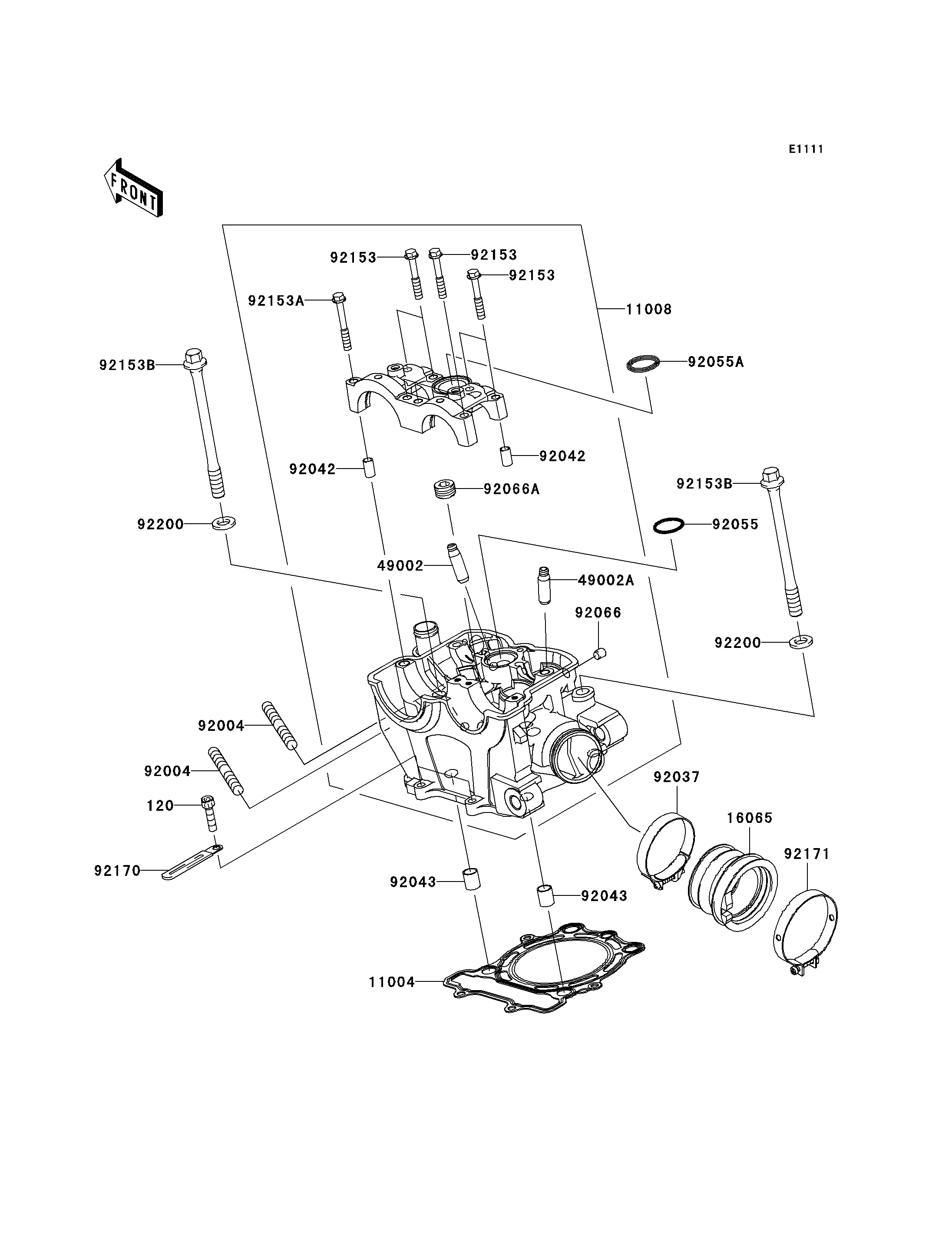 E1111

FRONT

92153
92153
92153
92153A
11008
92153B
92055A
92042
92042
92066A
92153B
92200
92055
49002
49002A
92066
92200
92004
92004
120
92170
92037
16065
92171
92043
92043
11004