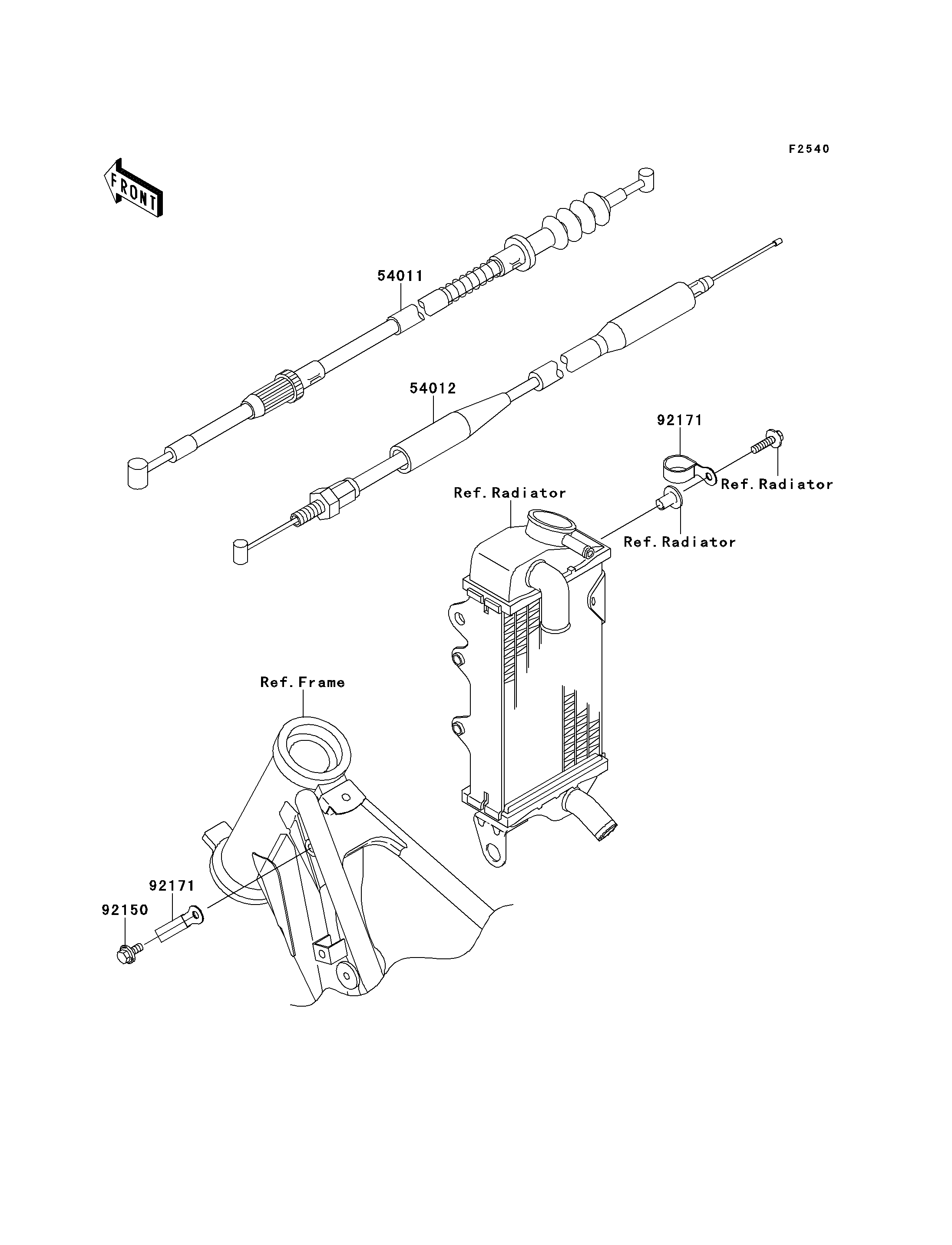 F2540

FRONT

54011

54012

92171

Ref.Radiator

Ref.Radiator

Ref.Radiator

Ref.Frame

92171

92150