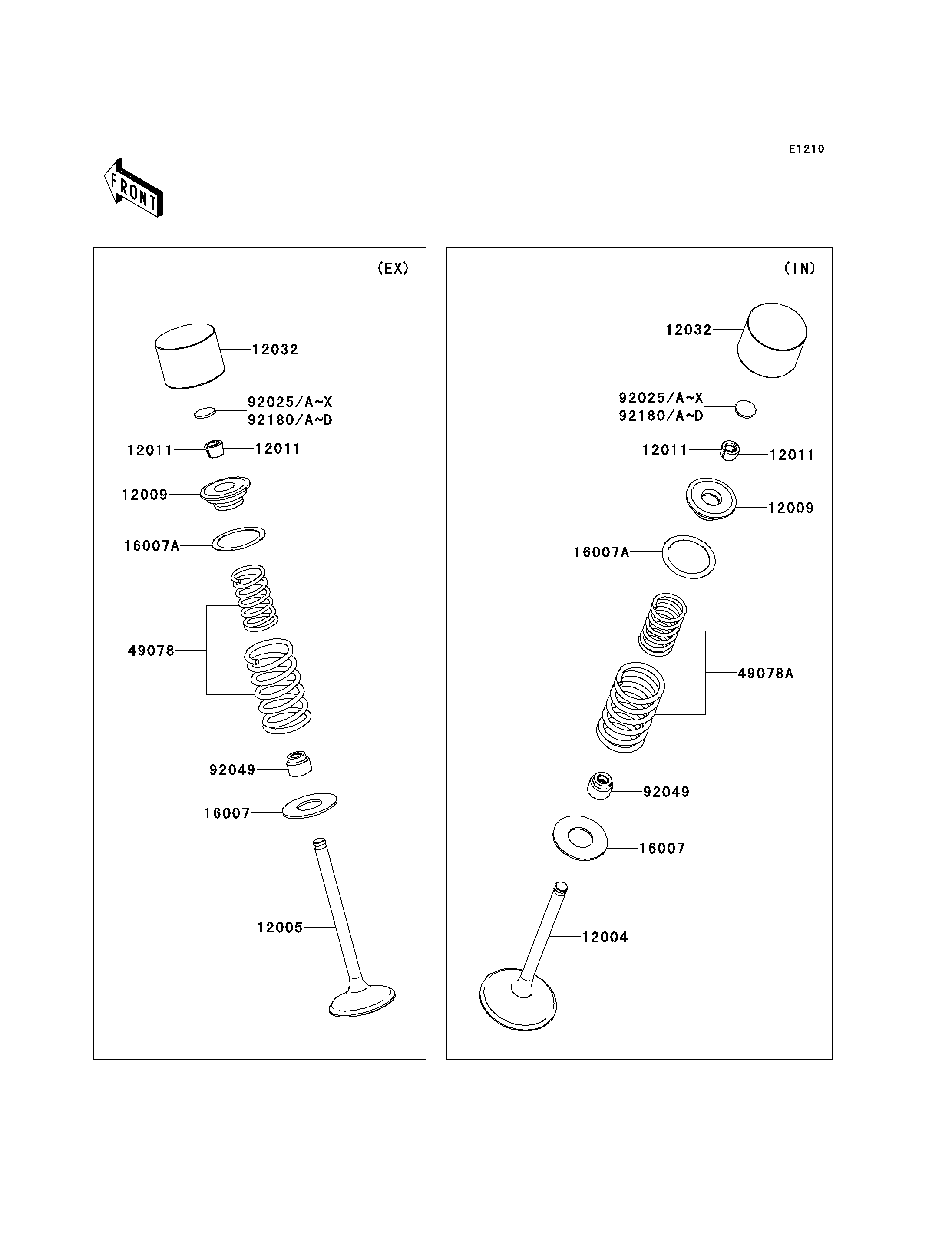 E1210

FRONT

(EX)

12032

92025/A~X
92180/A~D

12011 12011

12009

16007A

49078

92049

16007

12005

(IN)

12032

92025/A~X
92180/A~D

12011 12011

12009

16007A

49078A

92049

16007

12004