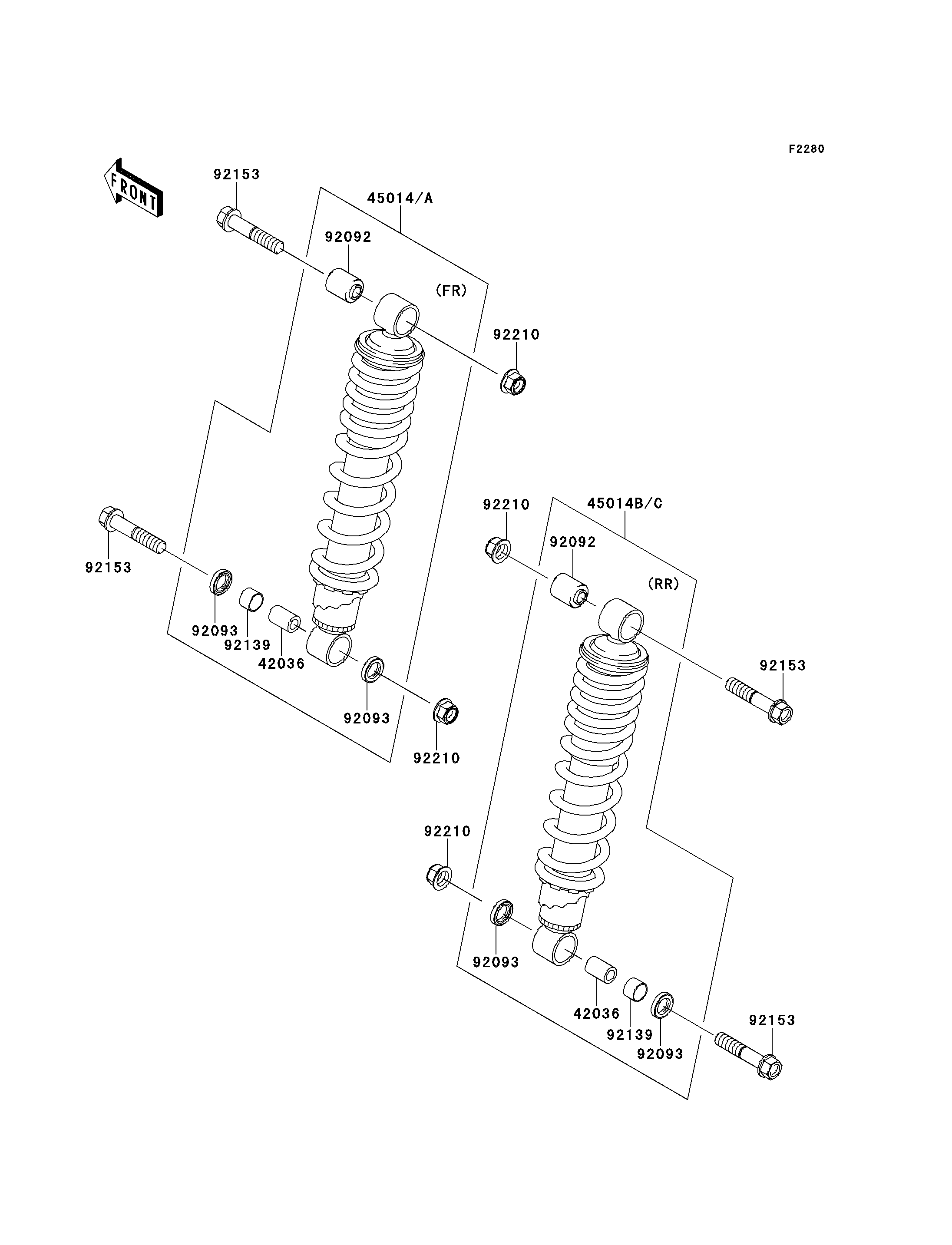 F2280

FRONT

92153

45014/A

92092

(FR)

92210

92153

92093

92139

42036

92093

92210

92210

45014B/C

92092

(RR)

92153

92210

92093

42036

92139

92093

92153