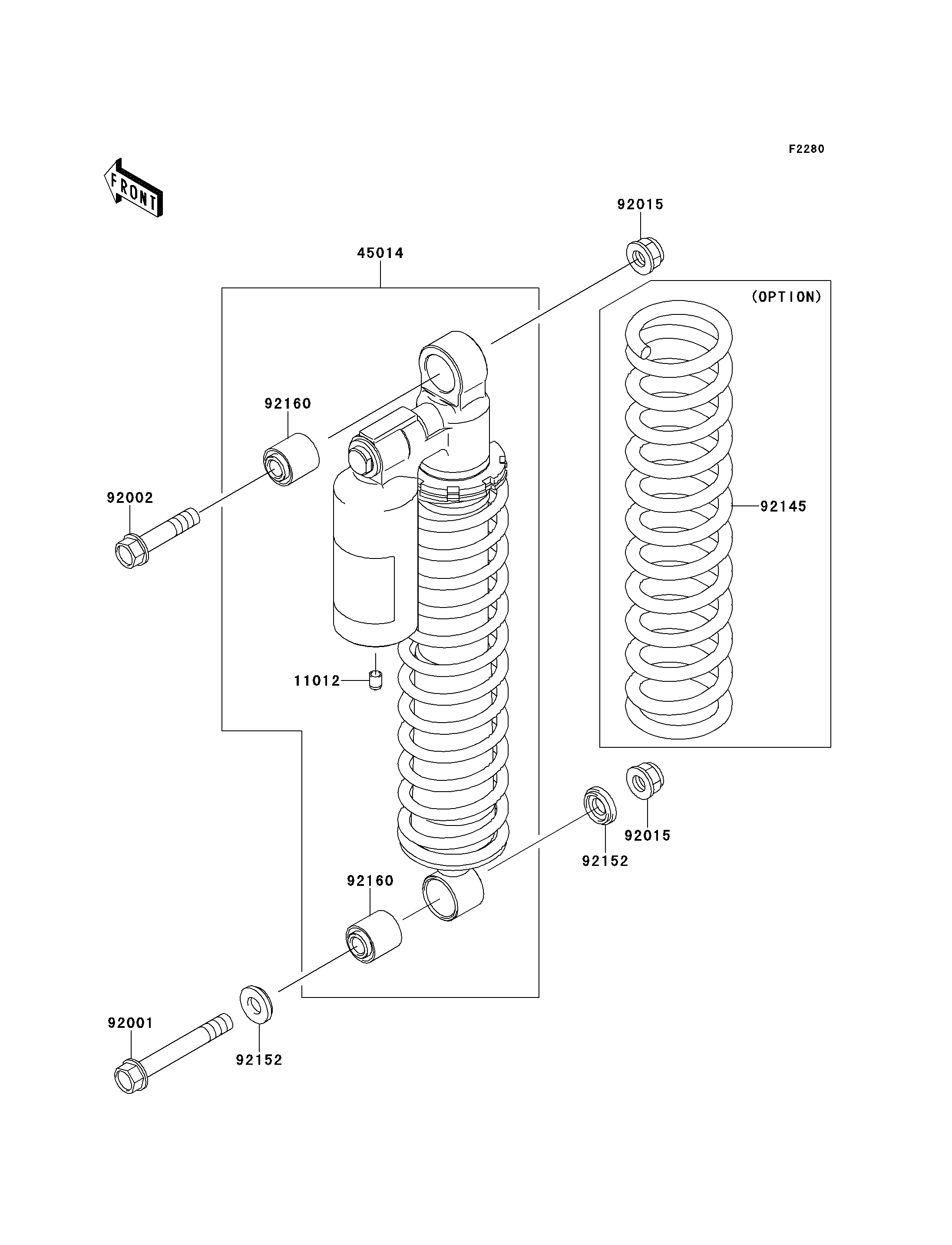 F2280

FRONT

92015

45014

(OPTION)

92160

92002

92145

11012

92015

92152

92160

92001

92152