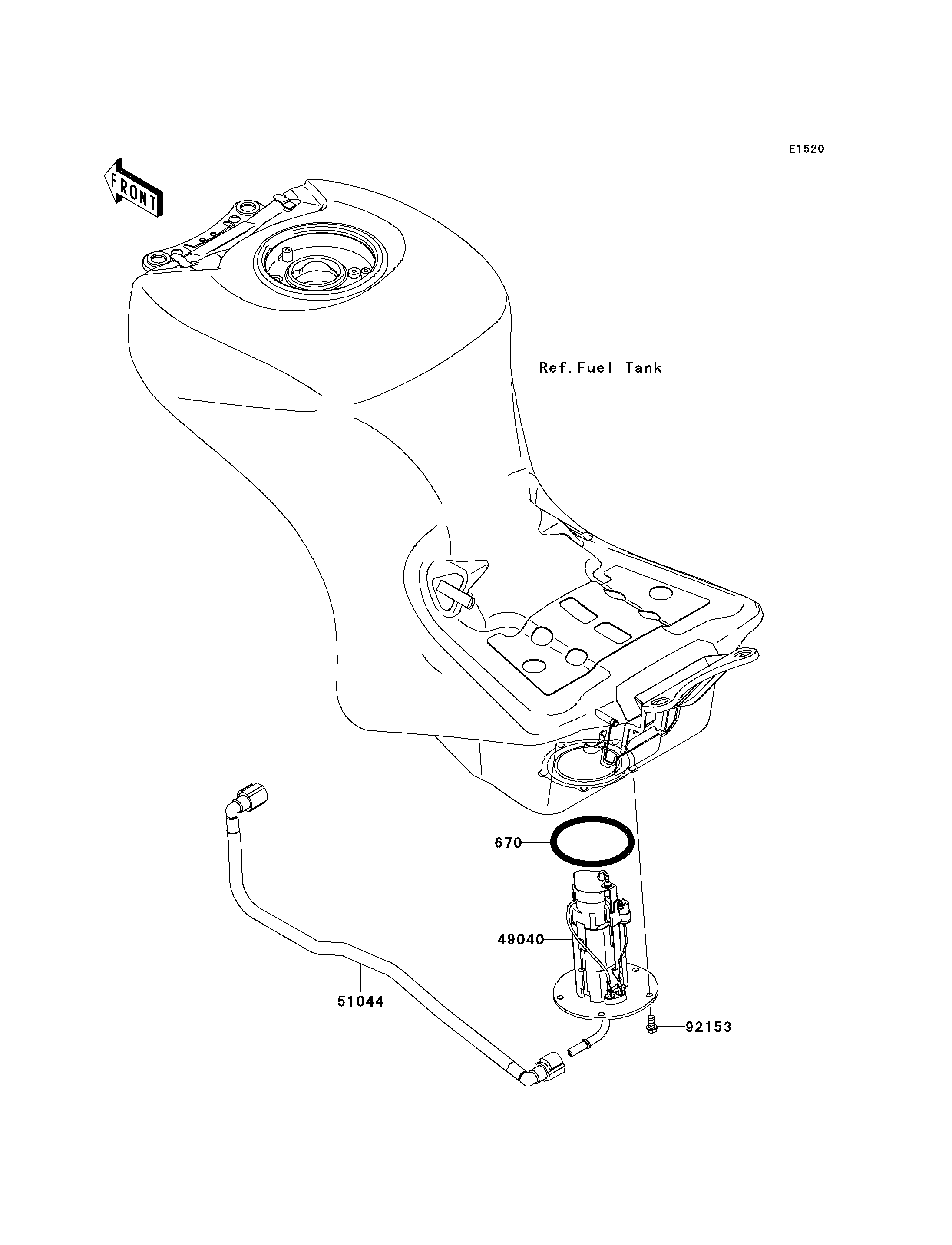 E1520

FRONT

Ref.Fuel Tank

670

49040

51044

92153