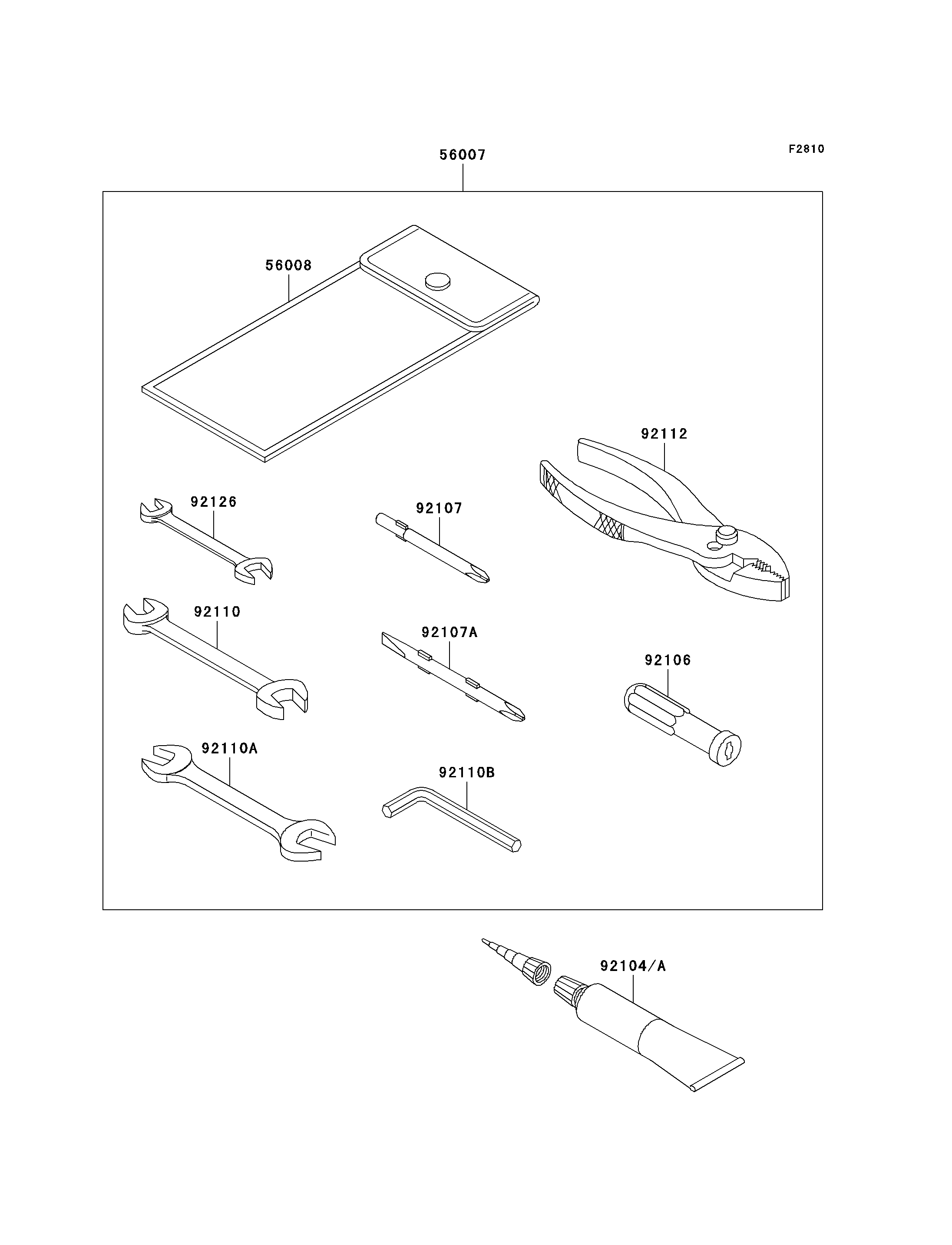 F2810

56007

56008

92112

92126

92107

92110

92107A

92106

92110A

92110B

92104/A