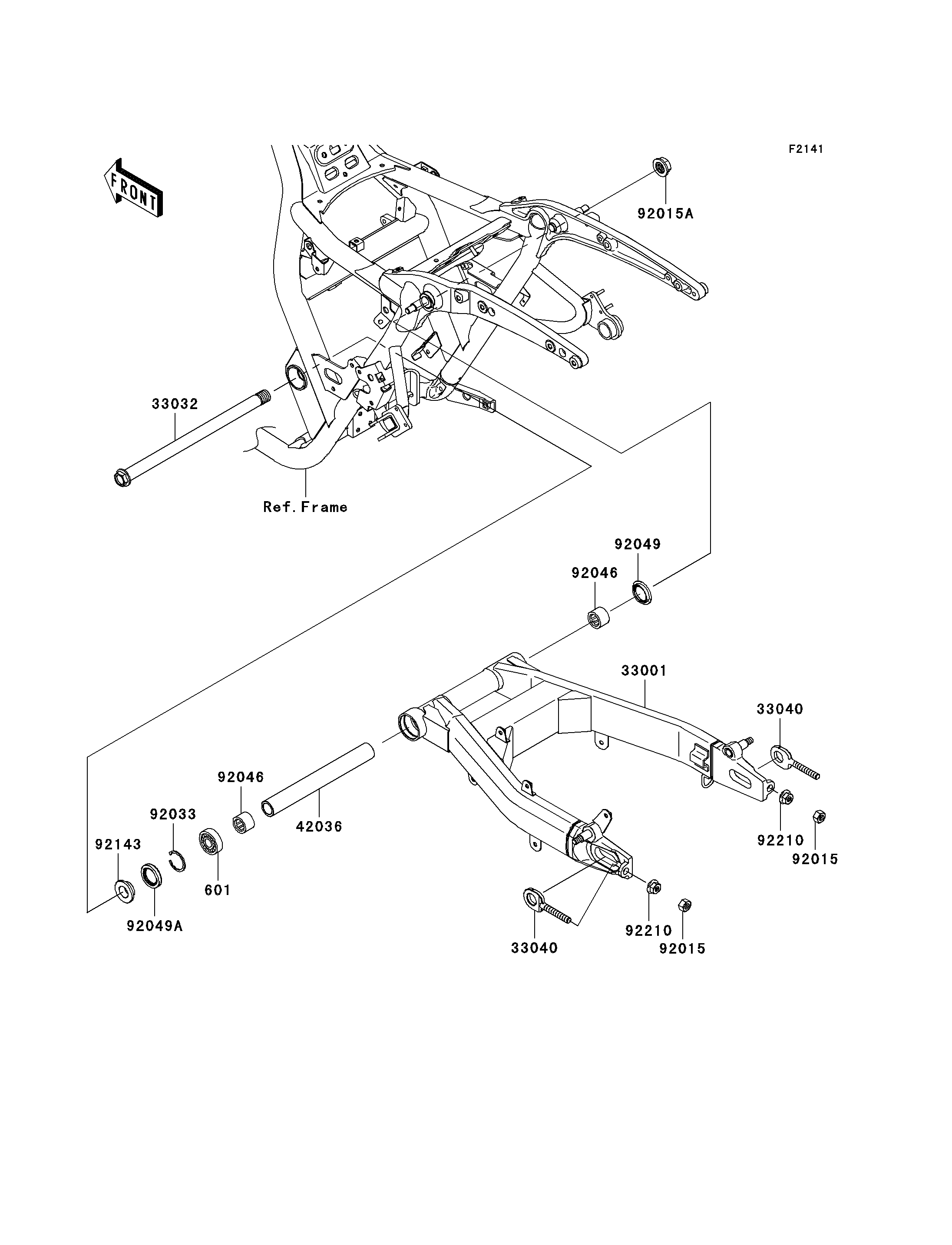 F2141

FRONT

92015A

33032

Ref.Frame

92049

92046

33001

33040

92046

92033

42036

92143

601

92049A

92210

92015

33040

92210

92015