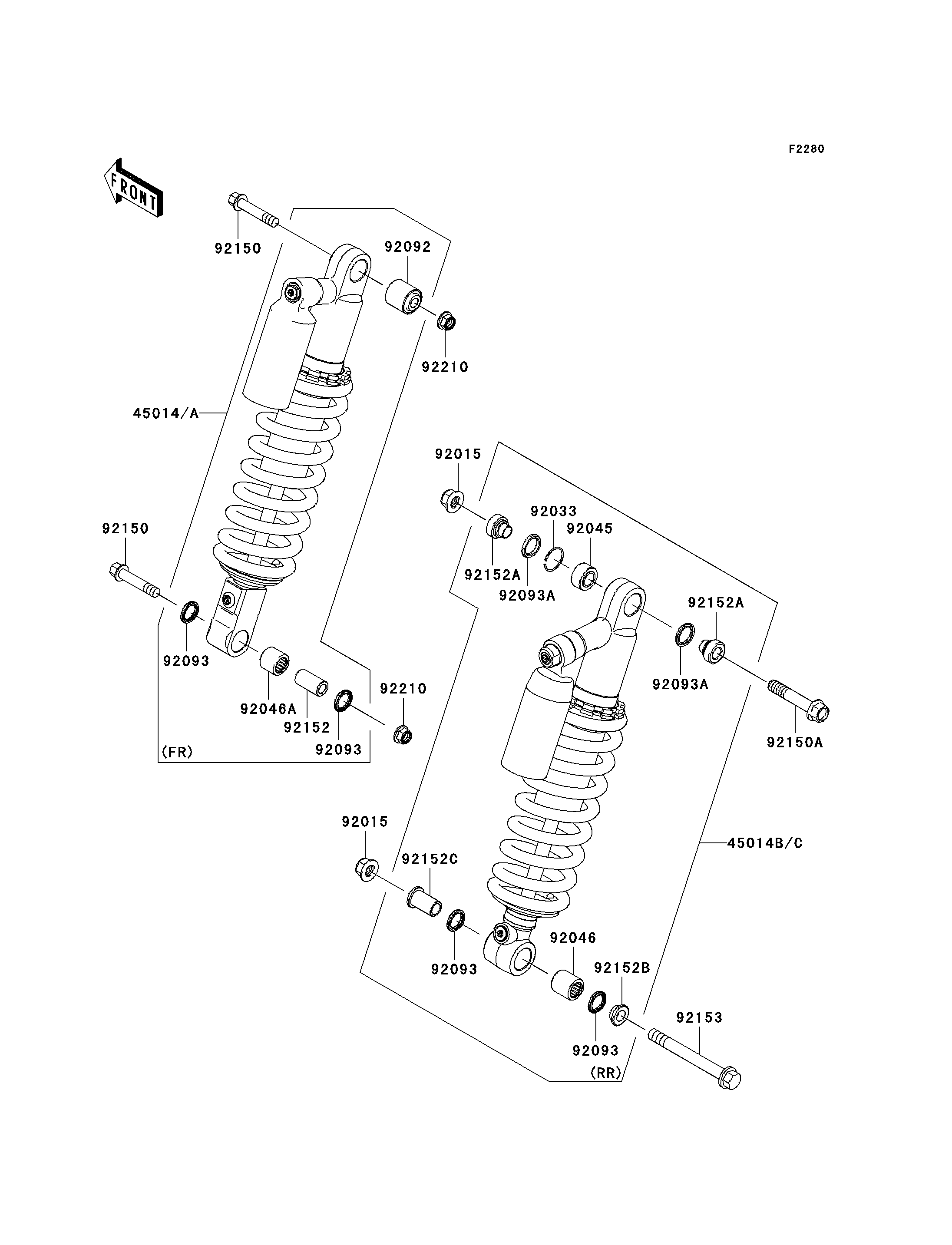 F2280

FRONT

92150
92092
92210
45014/A
92150
92093
92046A
92152
92093
92210
(FR)

92015
92033
92045
92152A
92093A
92152A
92093A
92150A
45014B/C
92015
92152C
92093
92046
92152B
92093
92153
(RR)