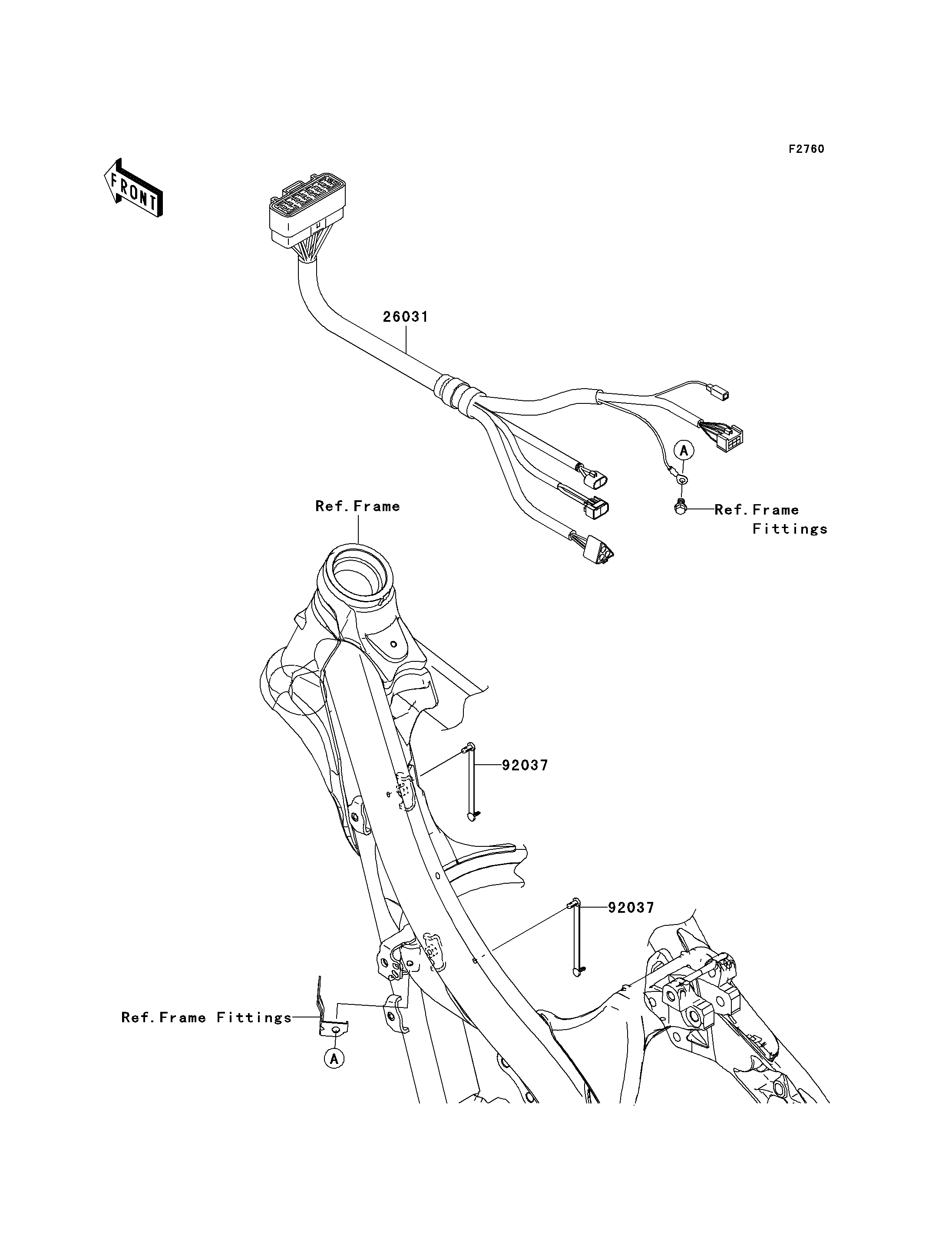 F2760

FRONT

26031

A

Ref.Frame

Ref.Frame Fittings

92037

92037

Ref.Frame Fittings

A