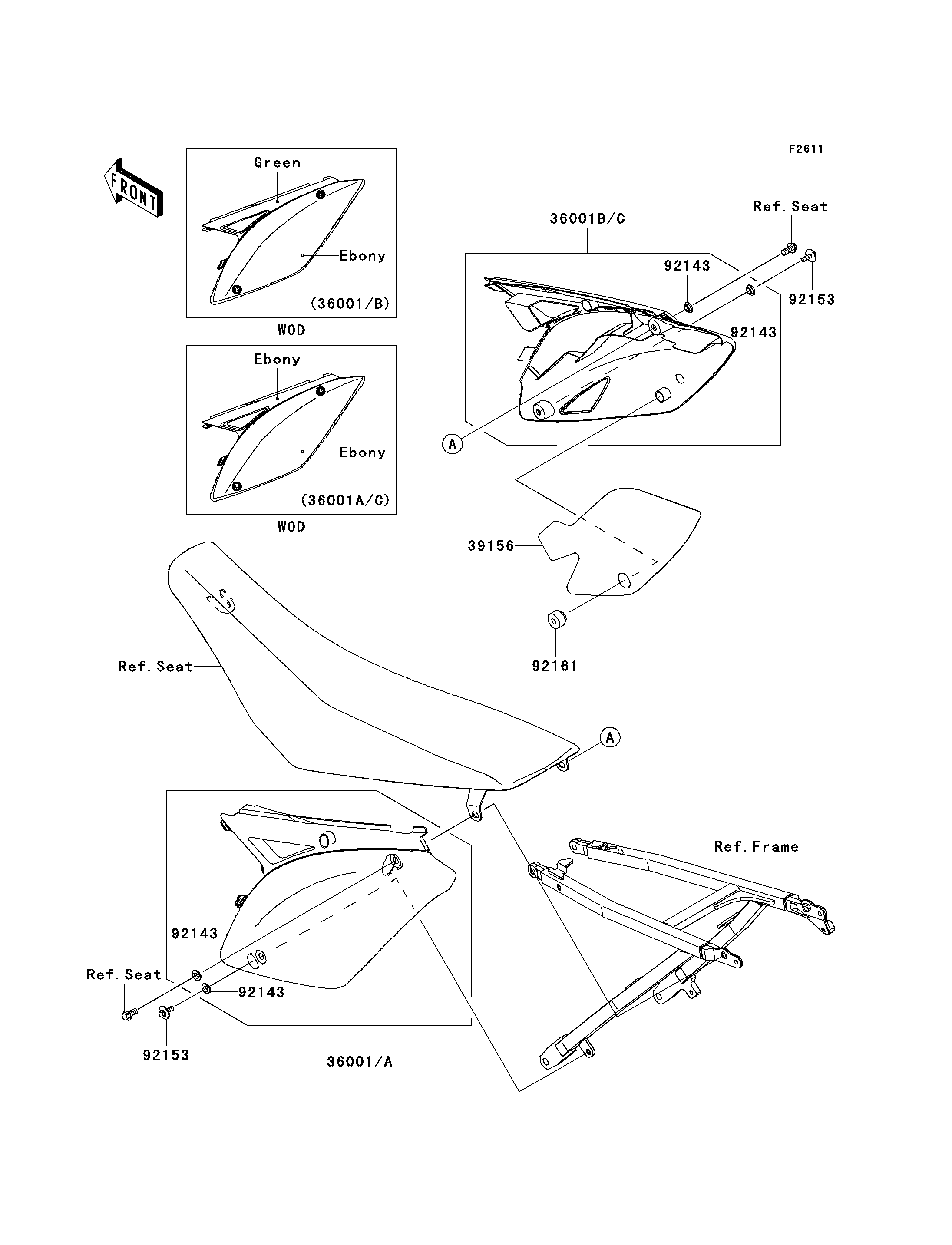 F2611

FRONT

Green
Ebony
(36001/B)
WOD

Ebony
Ebony
(36001A/C)
WOD

36001B/C
Ref. Seat
92143
92153
92143
A

39156
92161

Ref. Seat
A

Ref. Frame

92143
Ref. Seat
92143
92153
36001/A