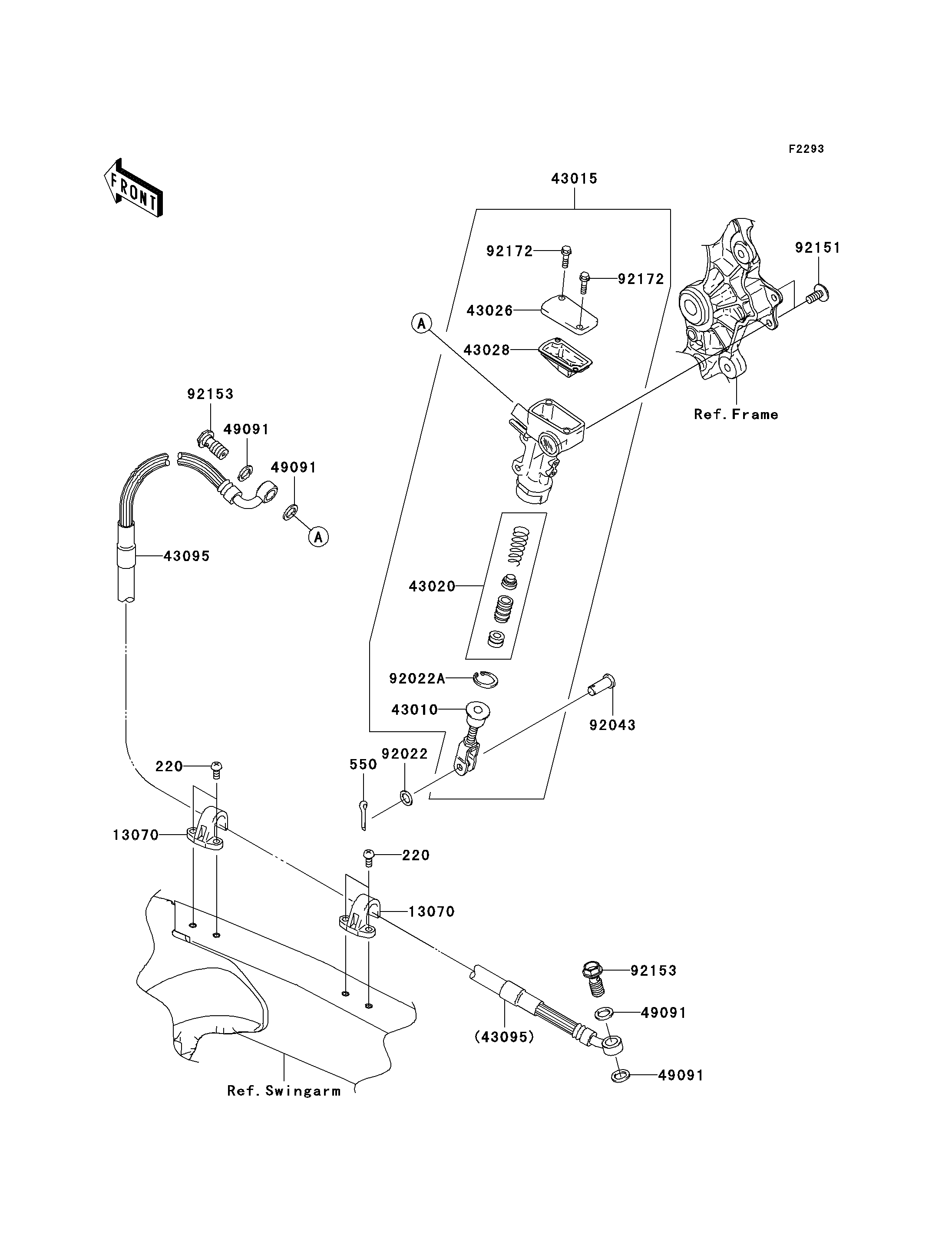 F2293

FRONT

43015

92172
92172
92151
43026
A
43028
Ref.Frame
92153
49091
49091
A
43095
43020
92022A
43010
92043
550
92022
220
13070
220
13070
92153
49091
(43095)
49091
Ref.Swingarm