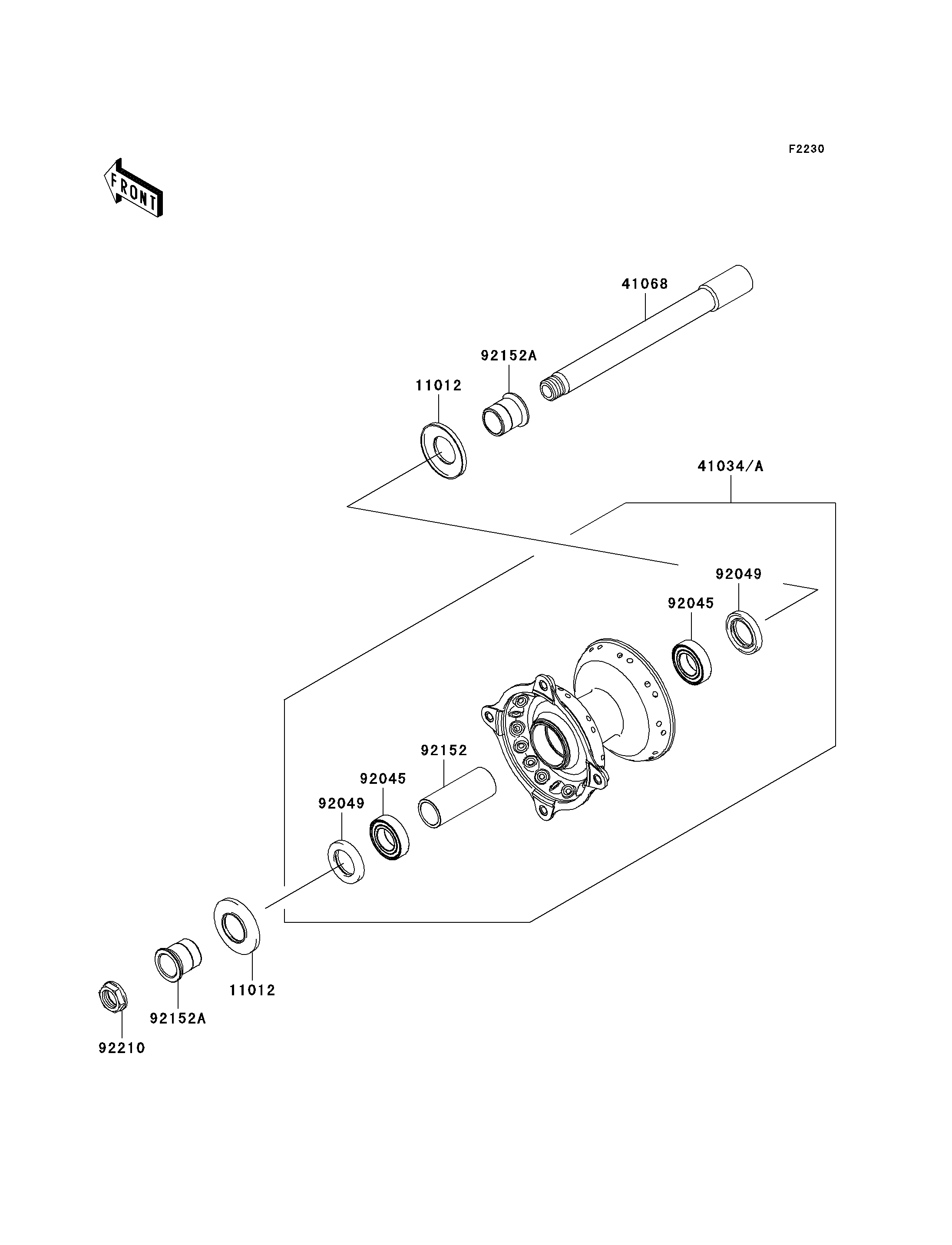 F2230

FRONT

41068

92152A

11012

41034/A

92049

92045

92152

92045

92049

11012

92152A

92210