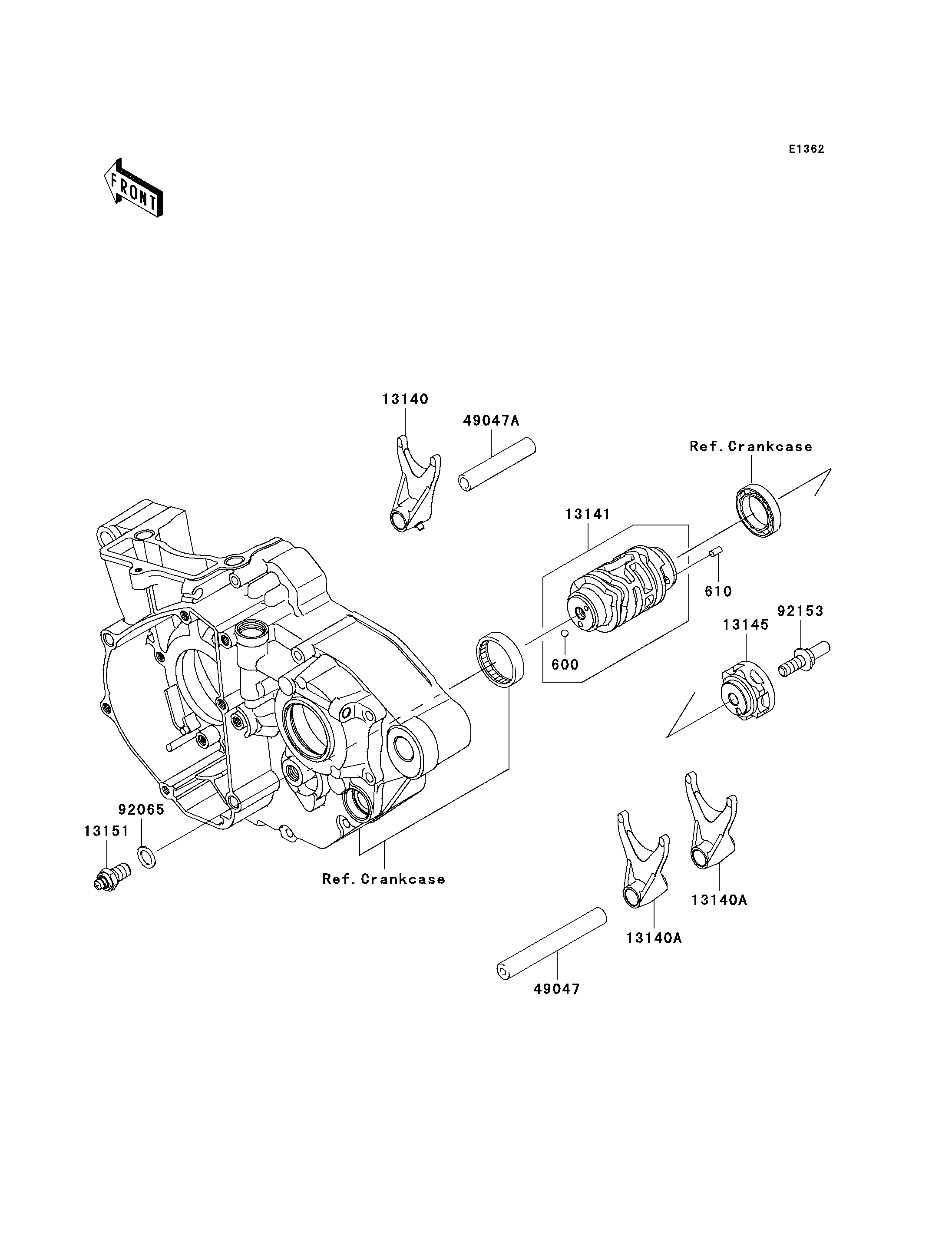 E1362

FRONT

13140

49047A

Ref. Crankcase

13141

610

92153

13145

600

92065

13151

Ref. Crankcase

13140A

13140A

49047