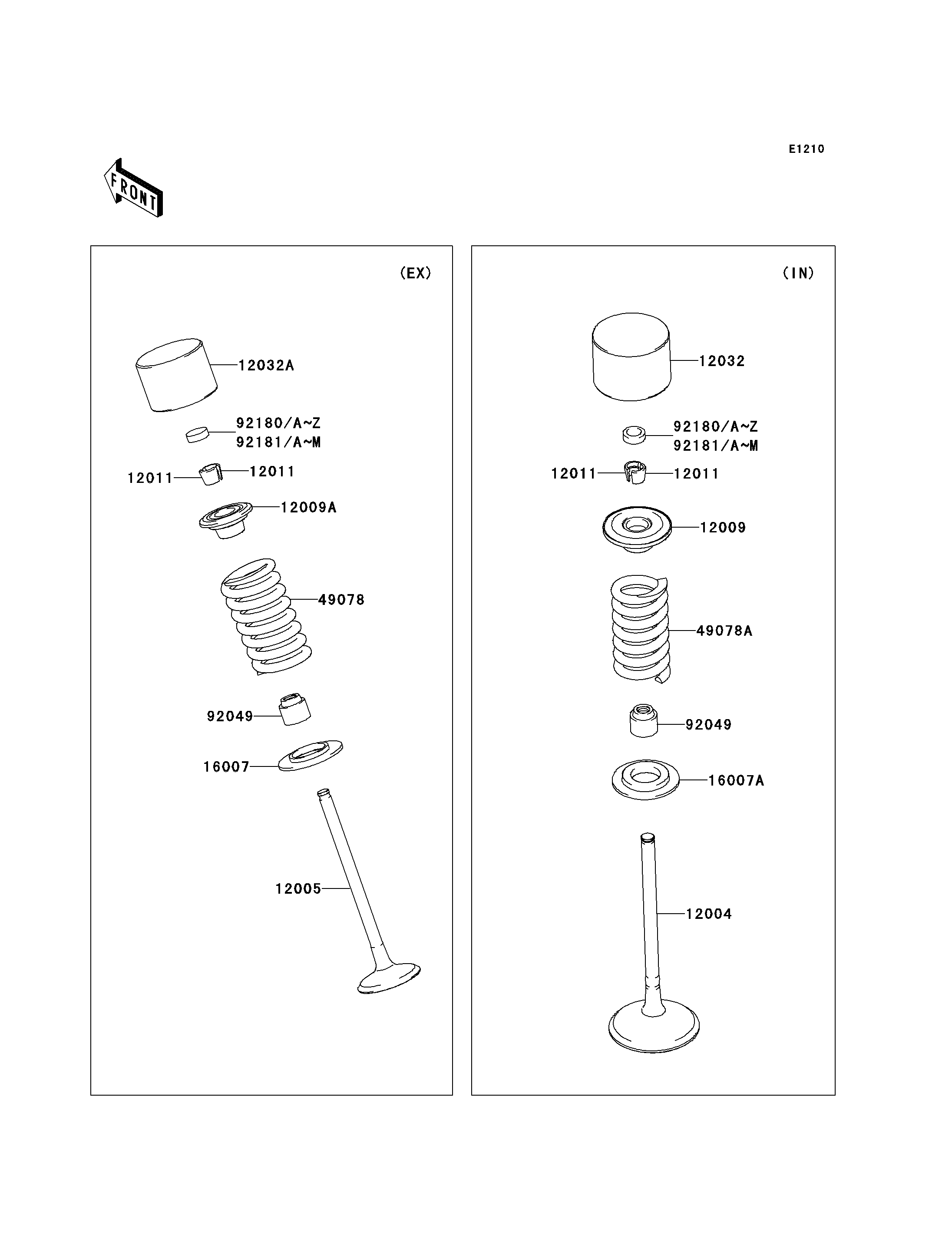 E1210

FRONT

(EX)

12032A

92180/A~Z
92181/A~M

12011

12011

12009A

49078

92049

16007

12005

(IN)

12032

92180/A~Z
92181/A~M

12011

12011

12009

49078A

92049

16007A

12004