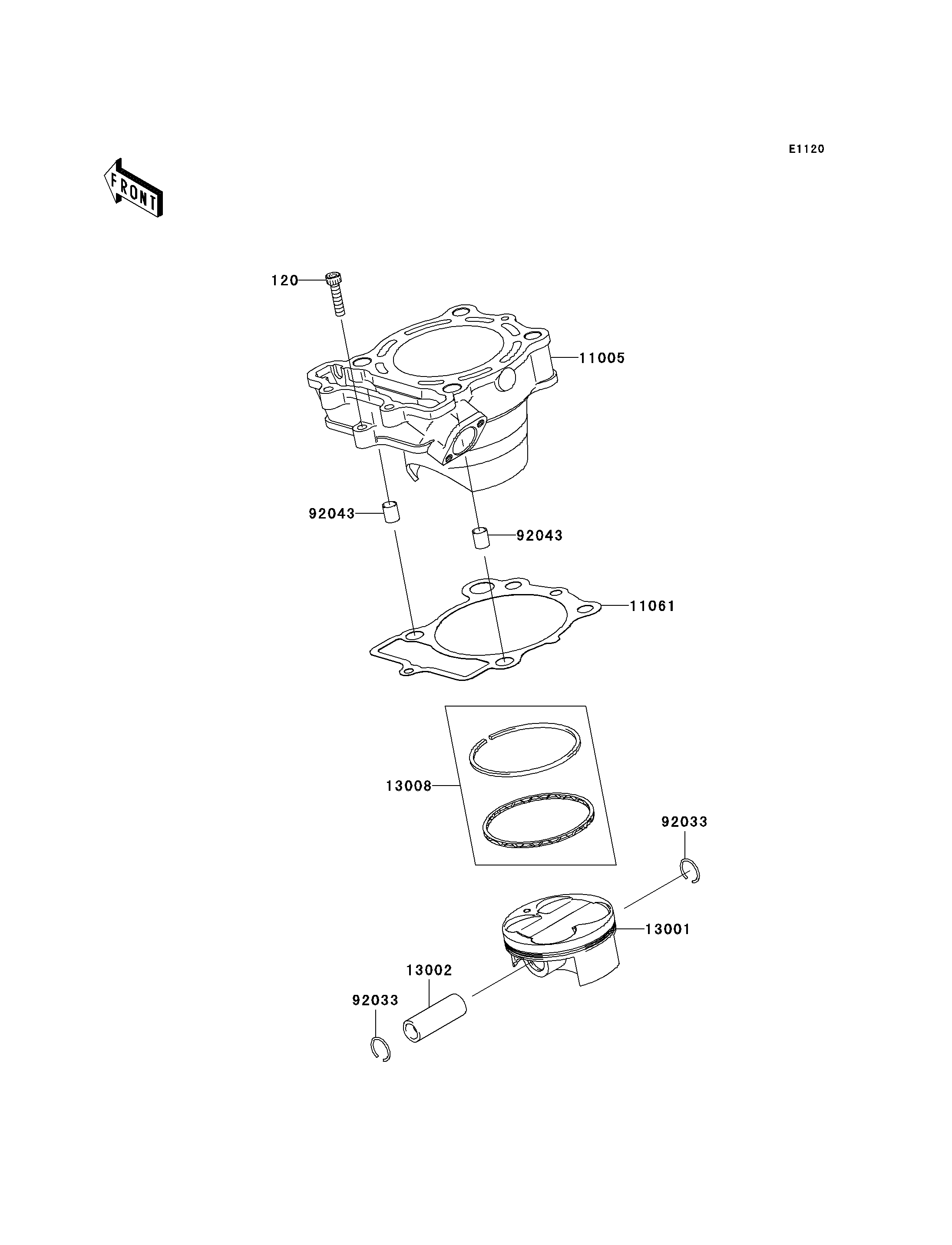 E1120

FRONT

120

11005

92043

92043

11061

13008

92033

13001

13002

92033