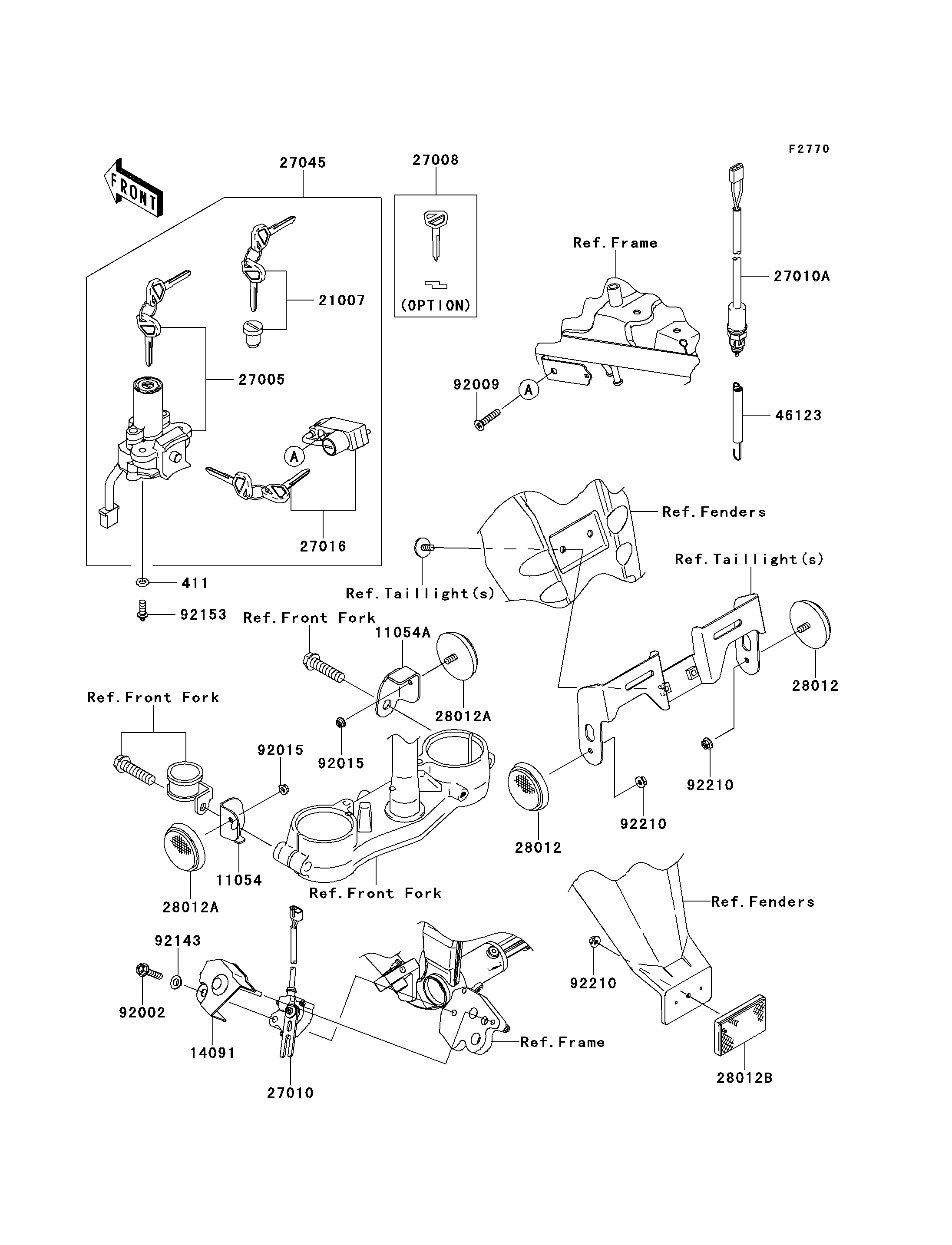 F2770

FRONT

27045

27008

(OPTION)

Ref.Frame

27010A

21007

27005

92009

A

46123

A

27016

Ref.Fenders

Ref.Taillight(s)

411

Ref.Taillight(s)

92153

Ref.Front Fork

11054A

28012

28012A

Ref.Front Fork

92015

92015

92210

92210

28012

11054

28012A

Ref.Front Fork

Ref.Fenders

92143

92210

92002

14091

Ref.Frame

27010

28012B