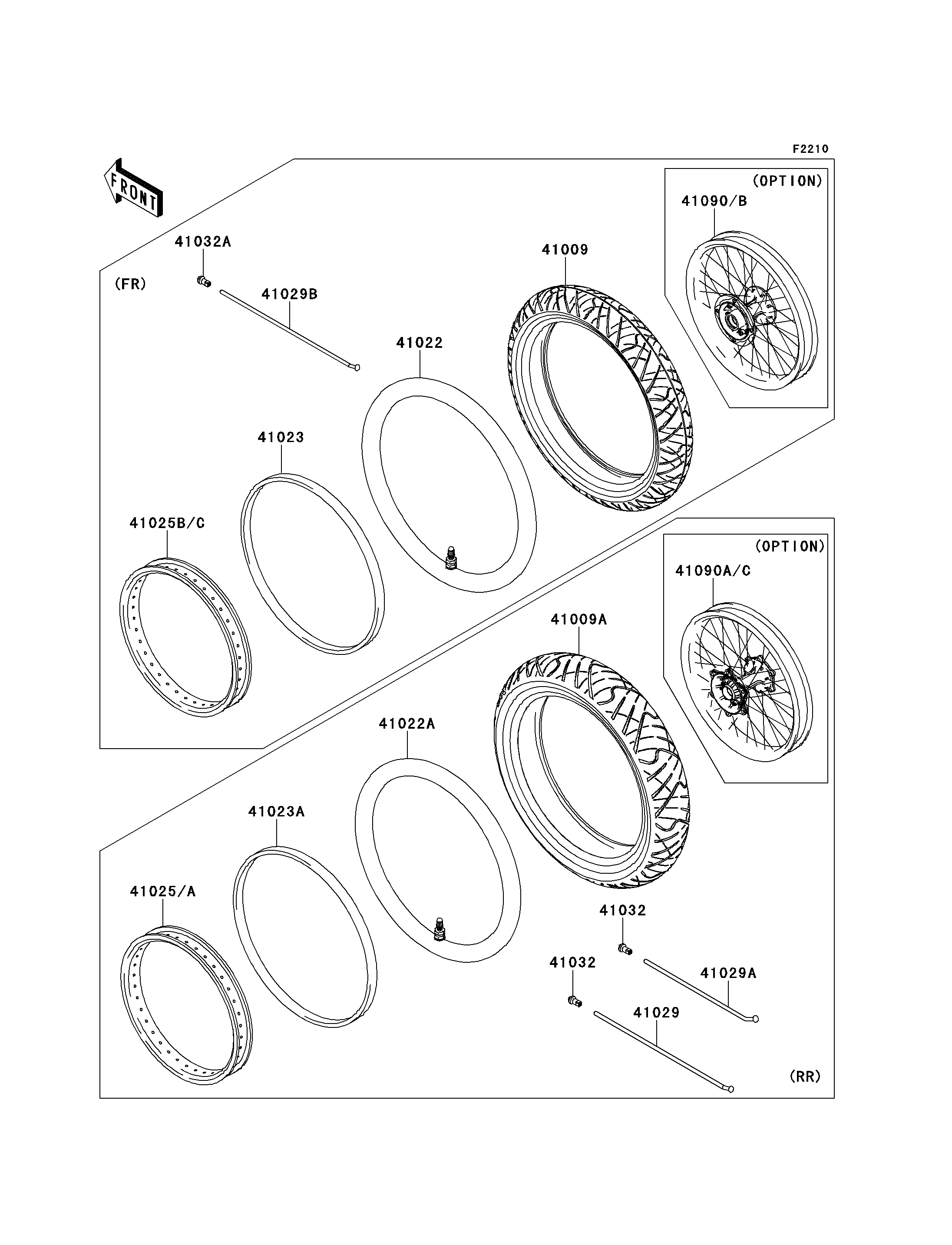 F2210

FRONT

(OPTION)
41090/B

41032A
(FR)
41029B
41009
41022
41023
41025B/C

(OPTION)
41090A/C
41009A
41022A
41023A
41025/A
41032
41032
41029A
41029
(RR)