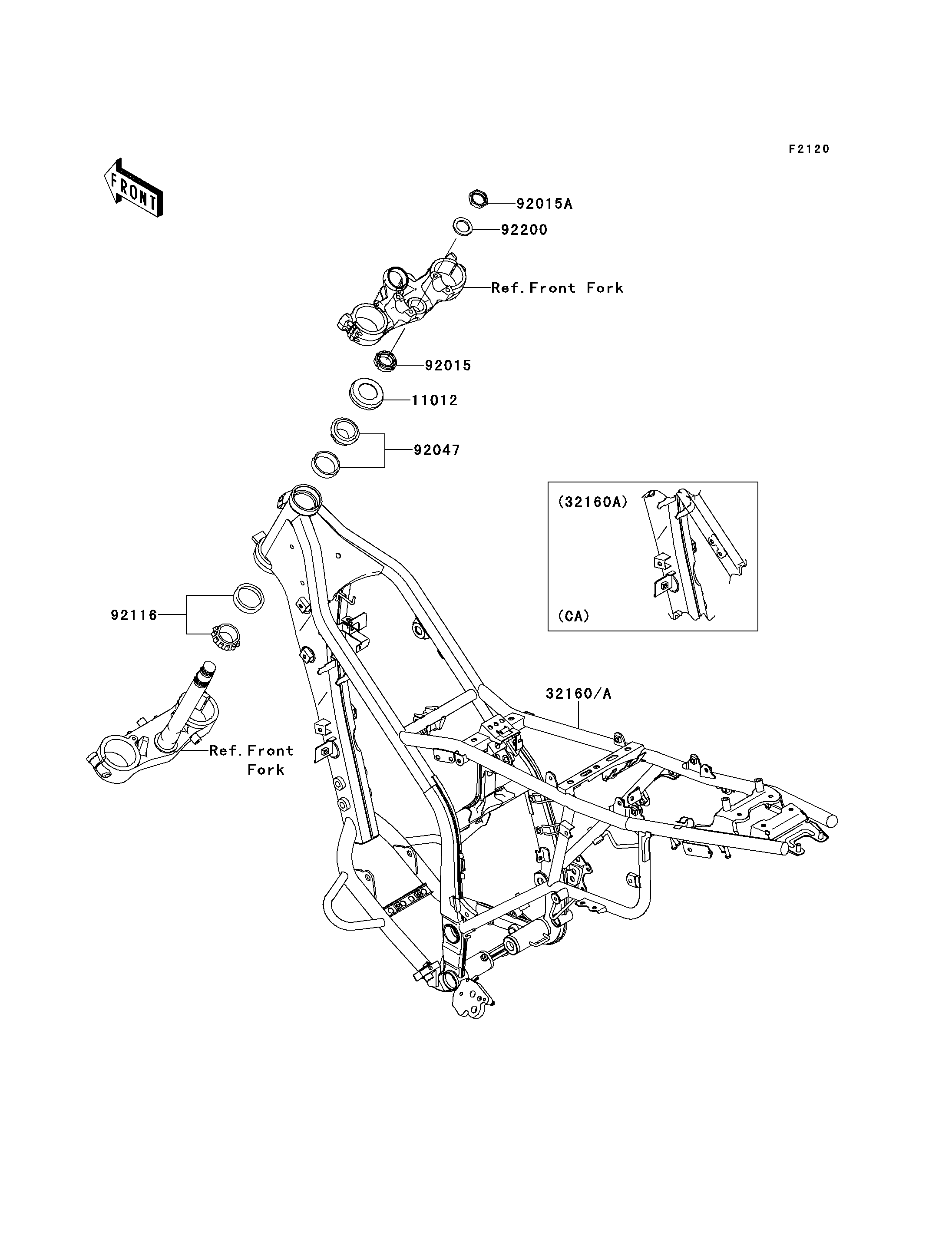 F2120

FRONT

92015A

92200

Ref.Front Fork

92015

11012

92047

(32160A)

(CA)

92116

32160/A

Ref.Front Fork