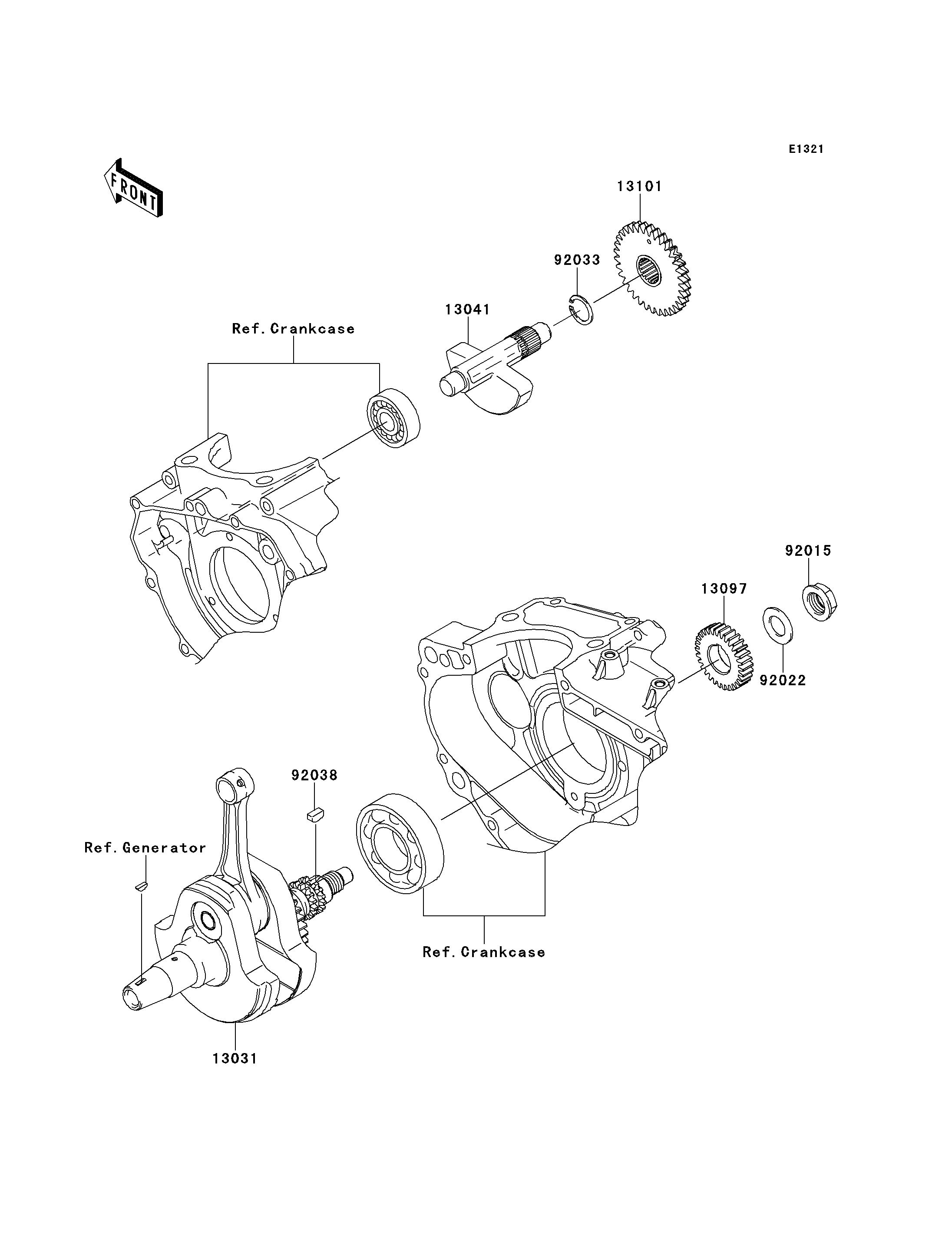 E1321

FRONT

13101

92033

13041

Ref. Crankcase

92015

13097

92022

92038

Ref. Generator

Ref. Crankcase

13031