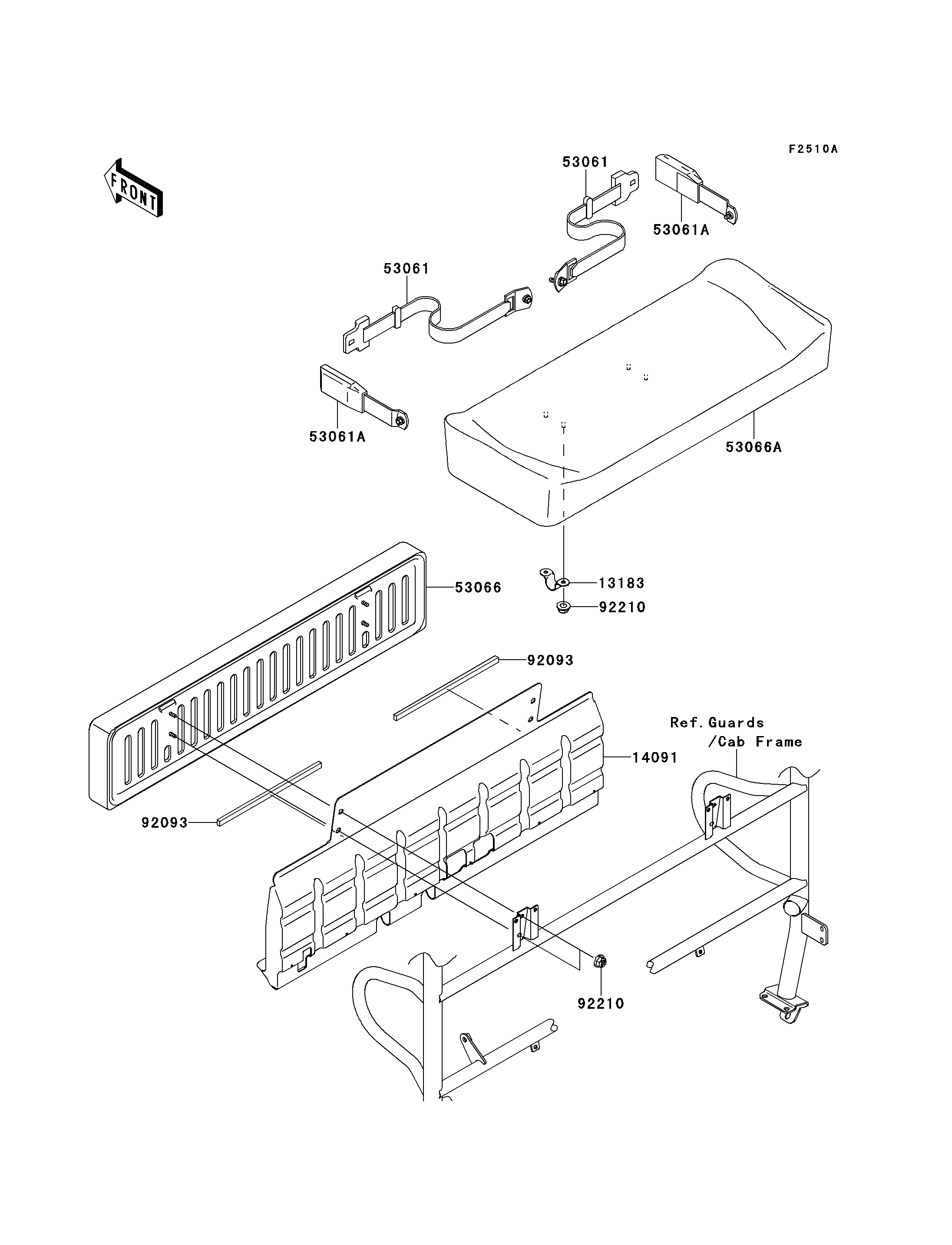 F2510A

FRONT

53061

53061A

53061

53061A

53066A

53066

13183

92210

92093

Ref. Guards /Cab Frame

14091

92093

92210