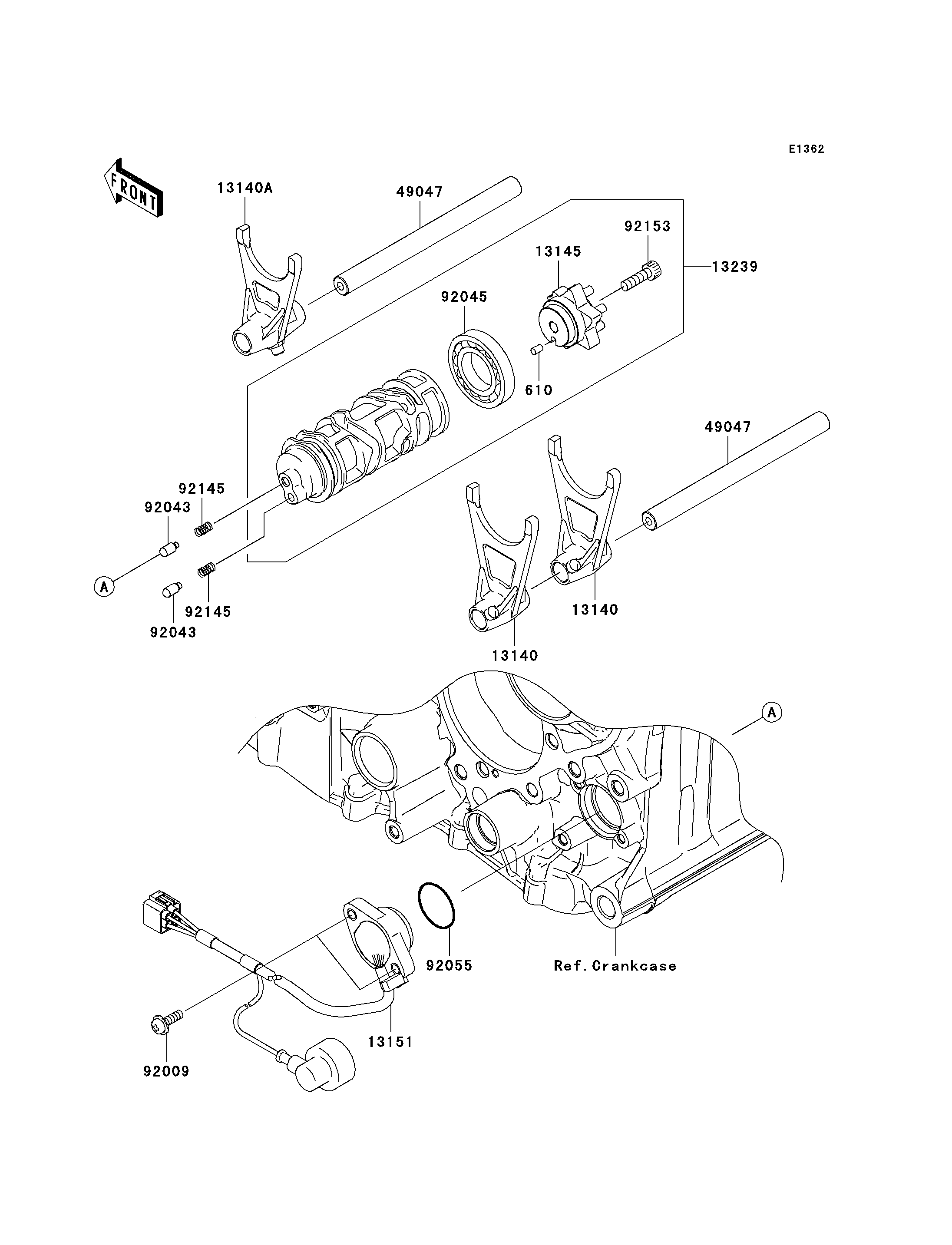 E1362

FRONT

13140A

49047

92153

13145

13239

92045

610

49047

92145

92043

A

92145

92043

13140

13140

A

92055

Ref. Crankcase

13151

92009