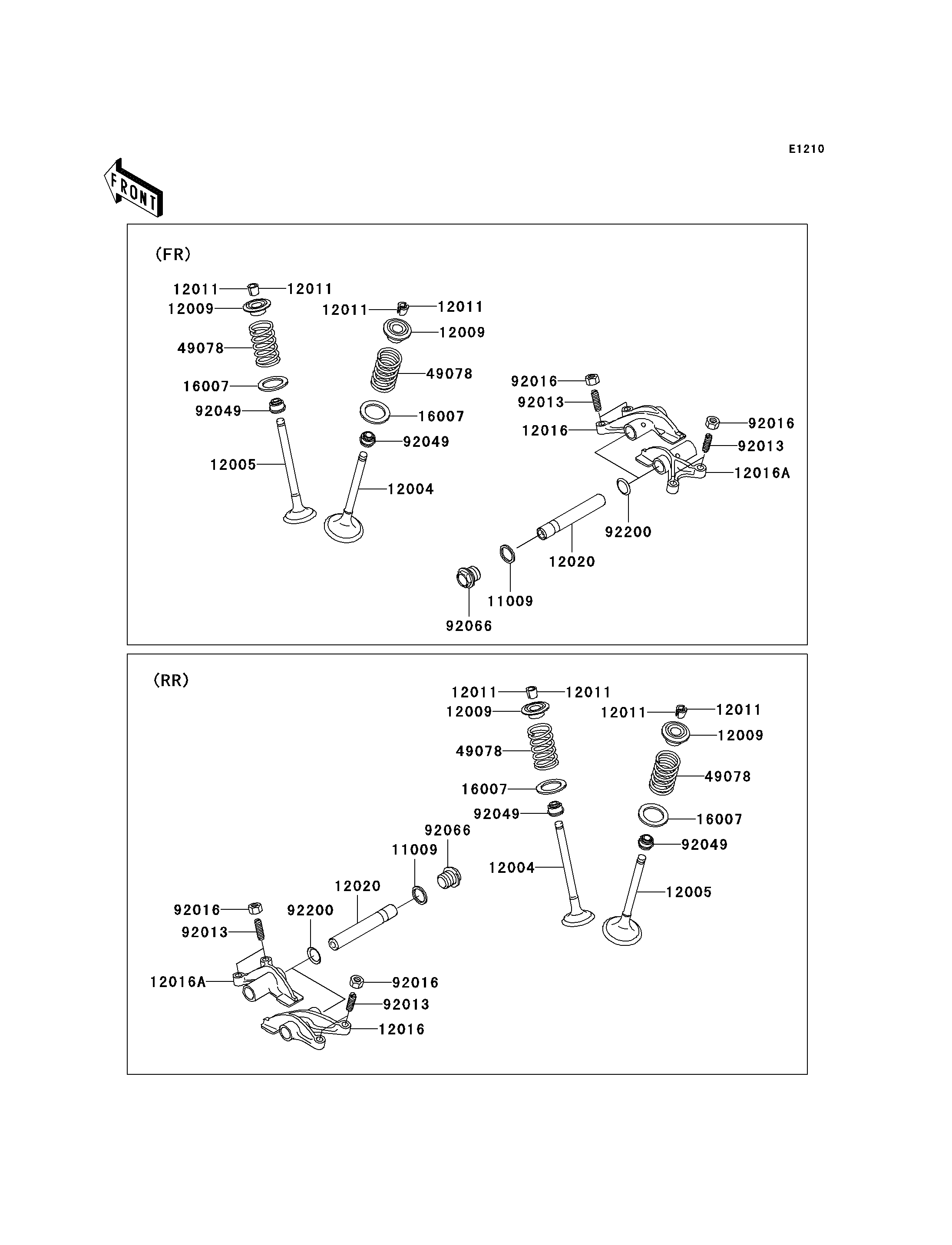 E1210

FRONT

(FR)

12011
12011
12009
49078
16007
92049
12005
12011
12011
12009
49078
16007
92049
12004
92016
92013
12016
92016
92013
12016A
92200
12020
11009
92066

(RR)

12011
12011
12009
49078
16007
92049
12004
12011
12011
12009
49078
16007
92049
12005
92066
11009
12020
92200
92016
92013
12016A
92016
92013
12016