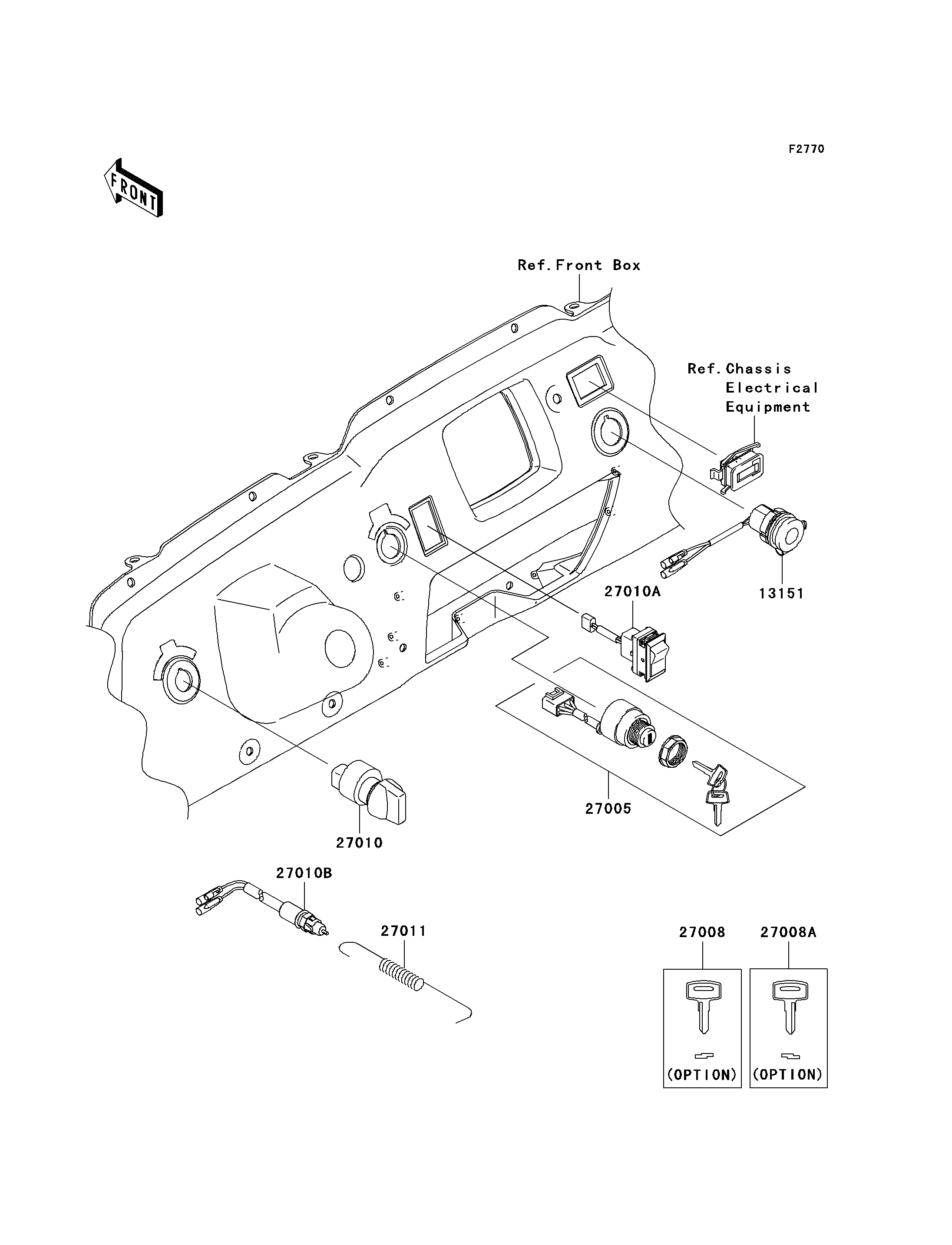 F2770

FRONT

Ref.Front Box

Ref.Chassis Electrical Equipment

27010A

13151

27005

27010

27010B

27011

27008

27008A

(OPTION)

(OPTION)