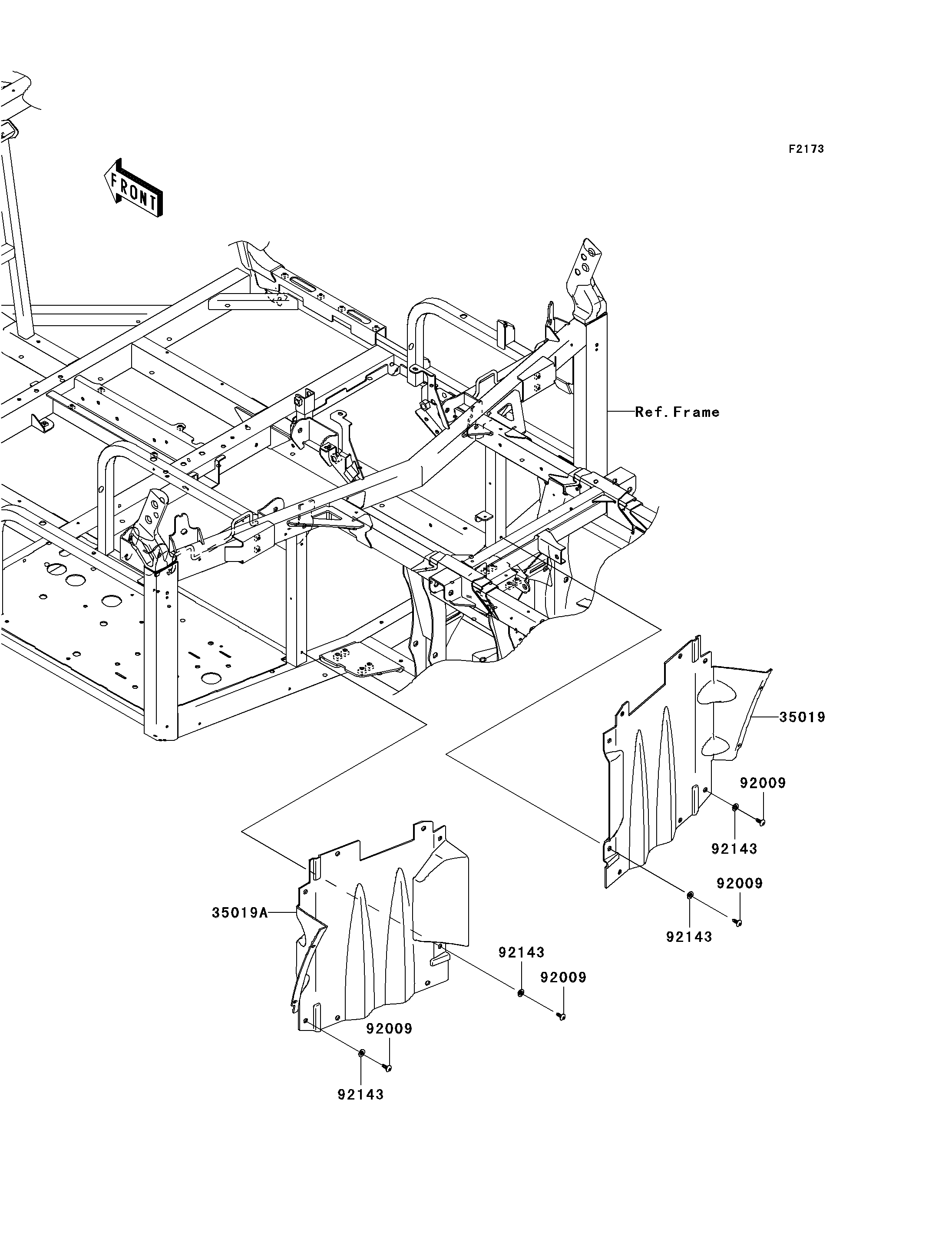 F2173

FRONT

Ref.Frame

35019

92009

92143

92009

92143

35019A

92143

92009

92009

92143