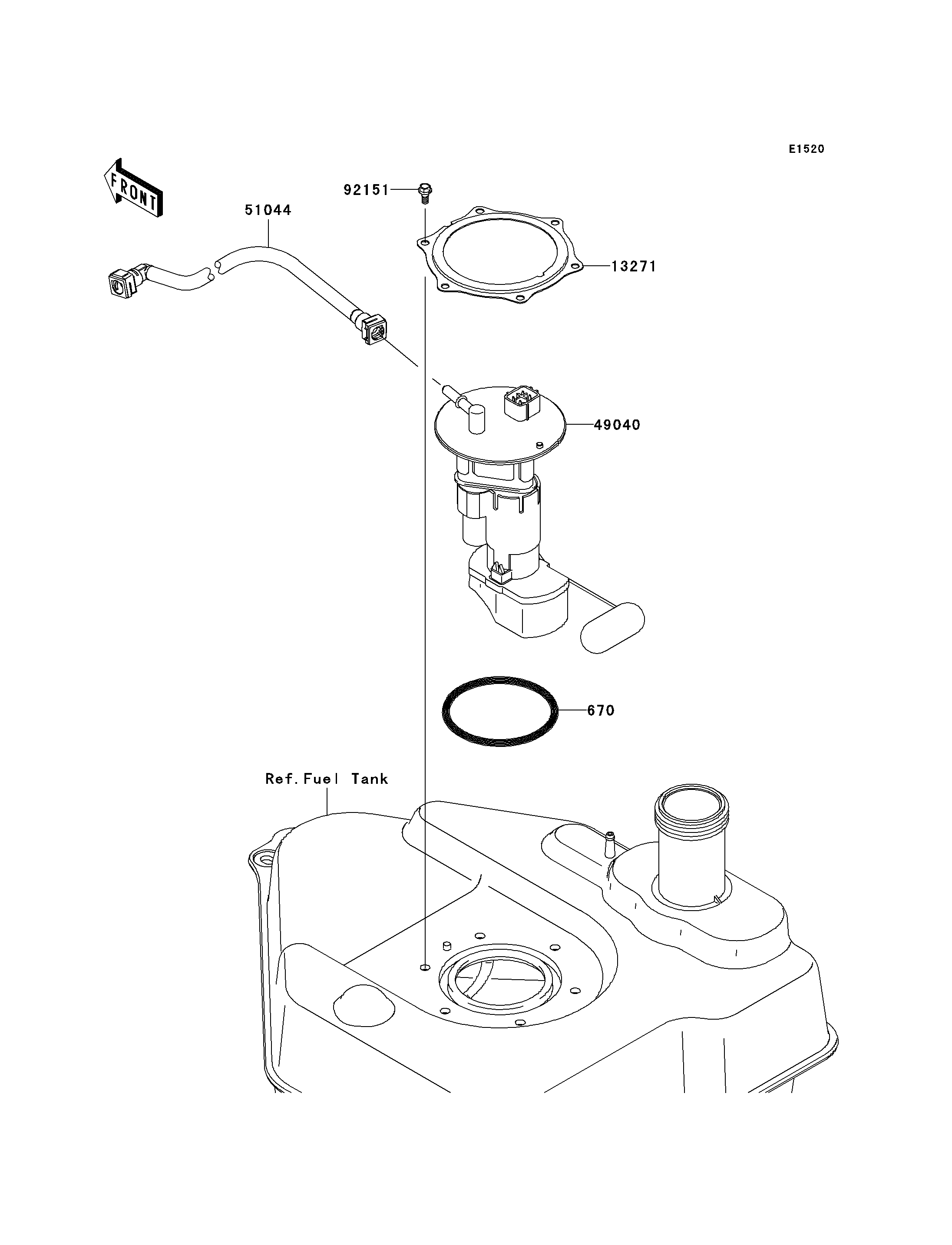 E1520

FRONT

92151

51044

13271

49040

670

Ref. Fuel Tank