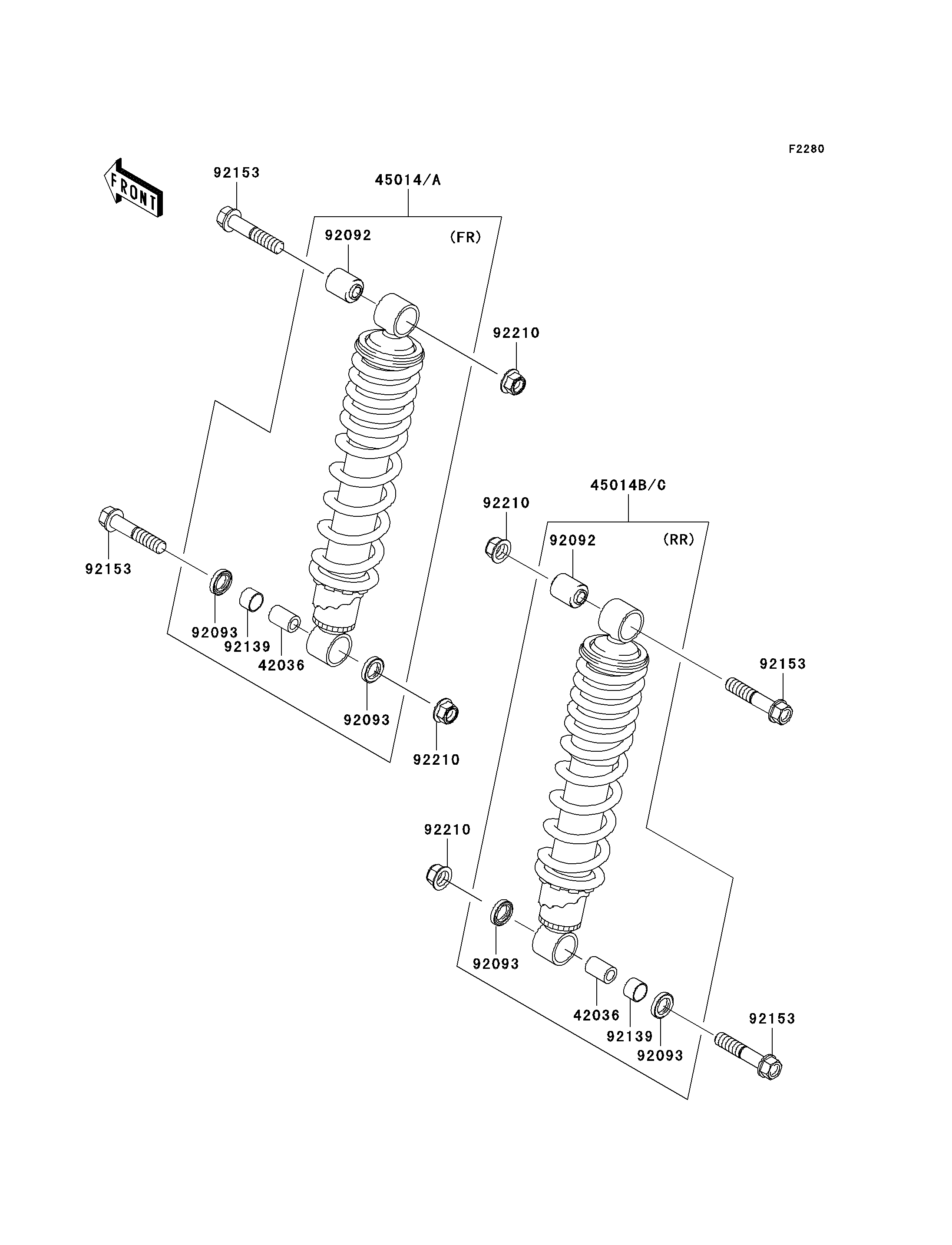 F2280

FRONT

92153

45014/A

92092

(FR)

92210

92153

92093

92139

42036

92093

92210

45014B/C

92210

92092

(RR)

92153

92210

92093

42036

92139

92093

92153