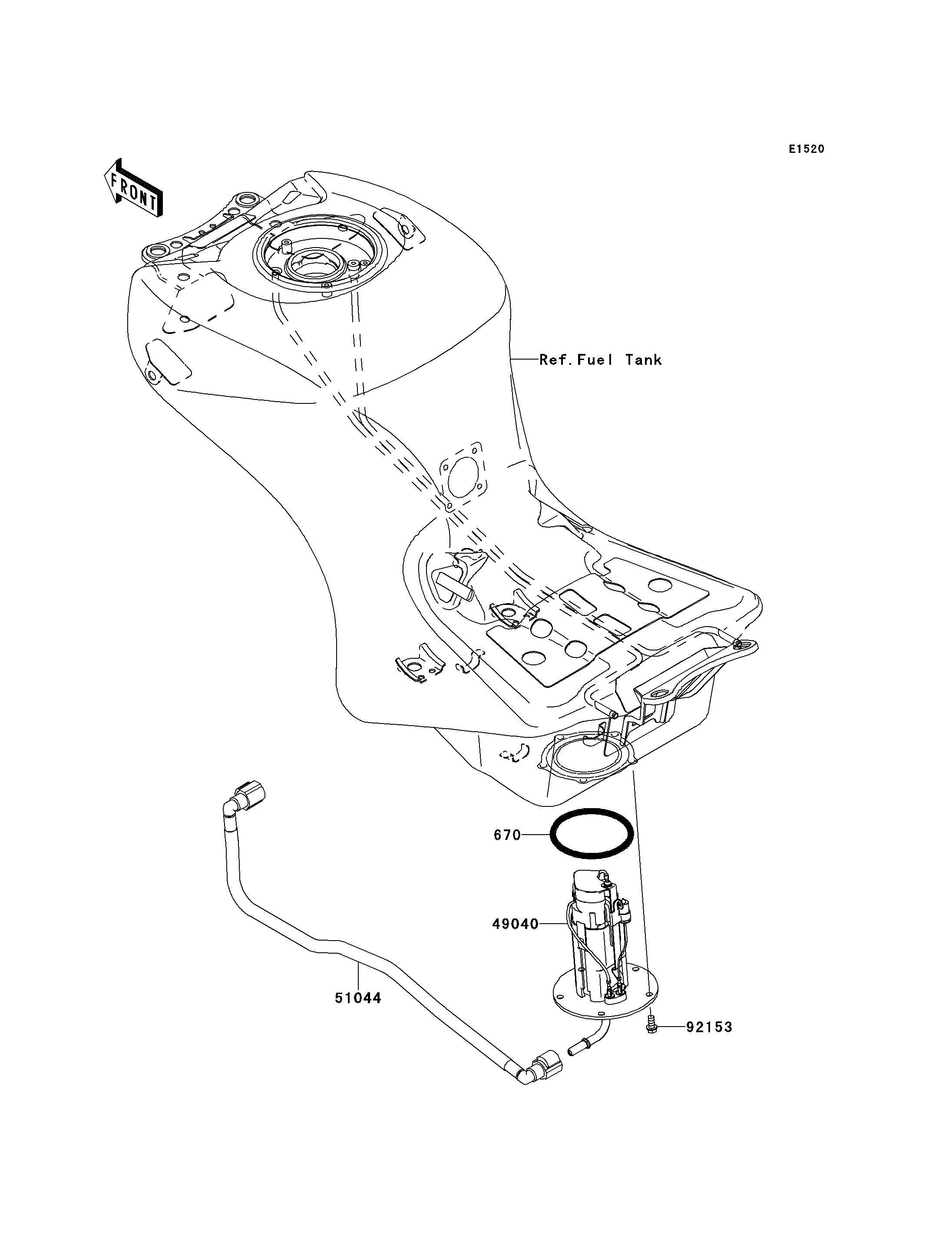 E1520

FRONT

Ref.Fuel Tank

670

49040

51044

92153