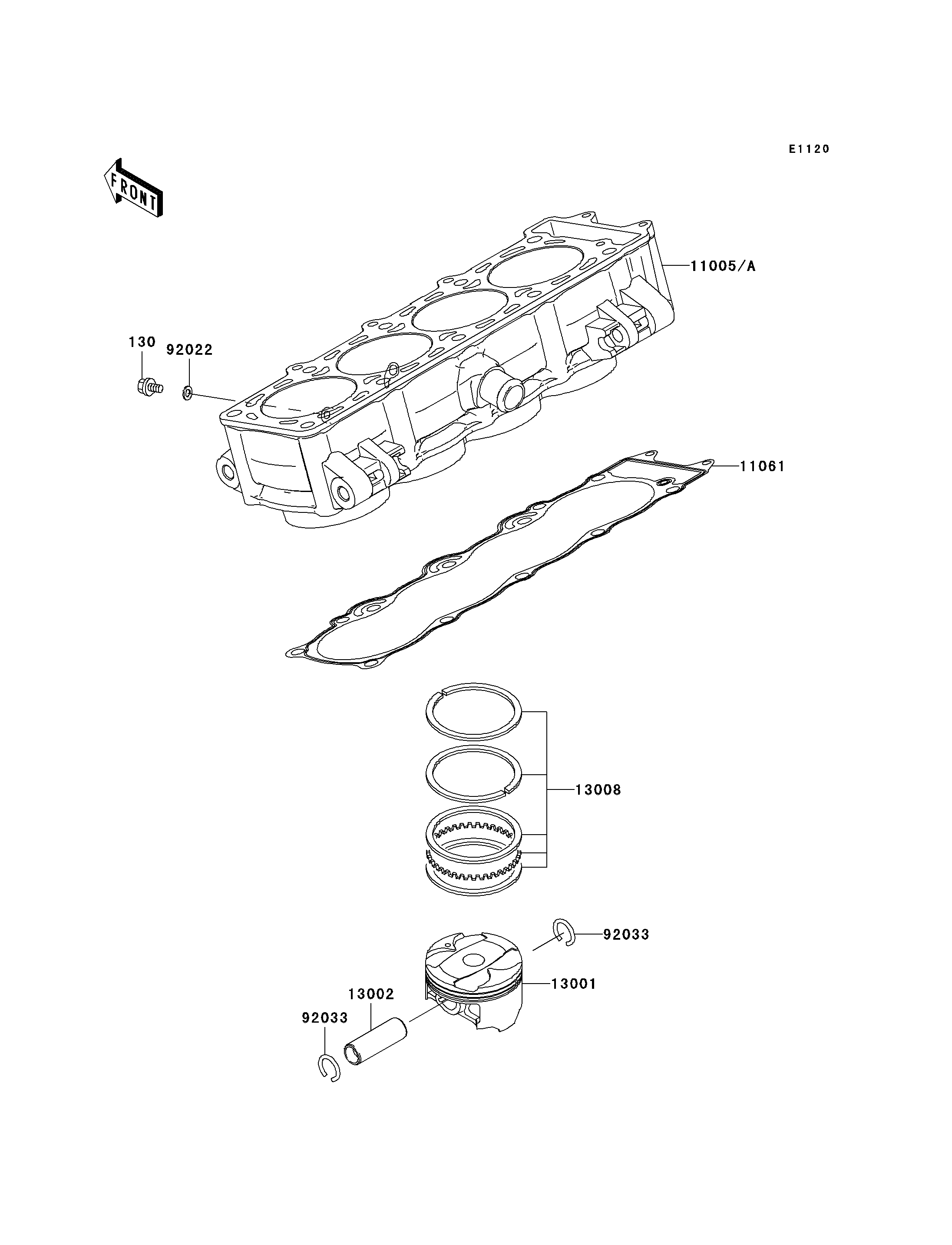 E1120

FRONT

11005/A

130

92022

11061

13008

92033

13001

13002

92033