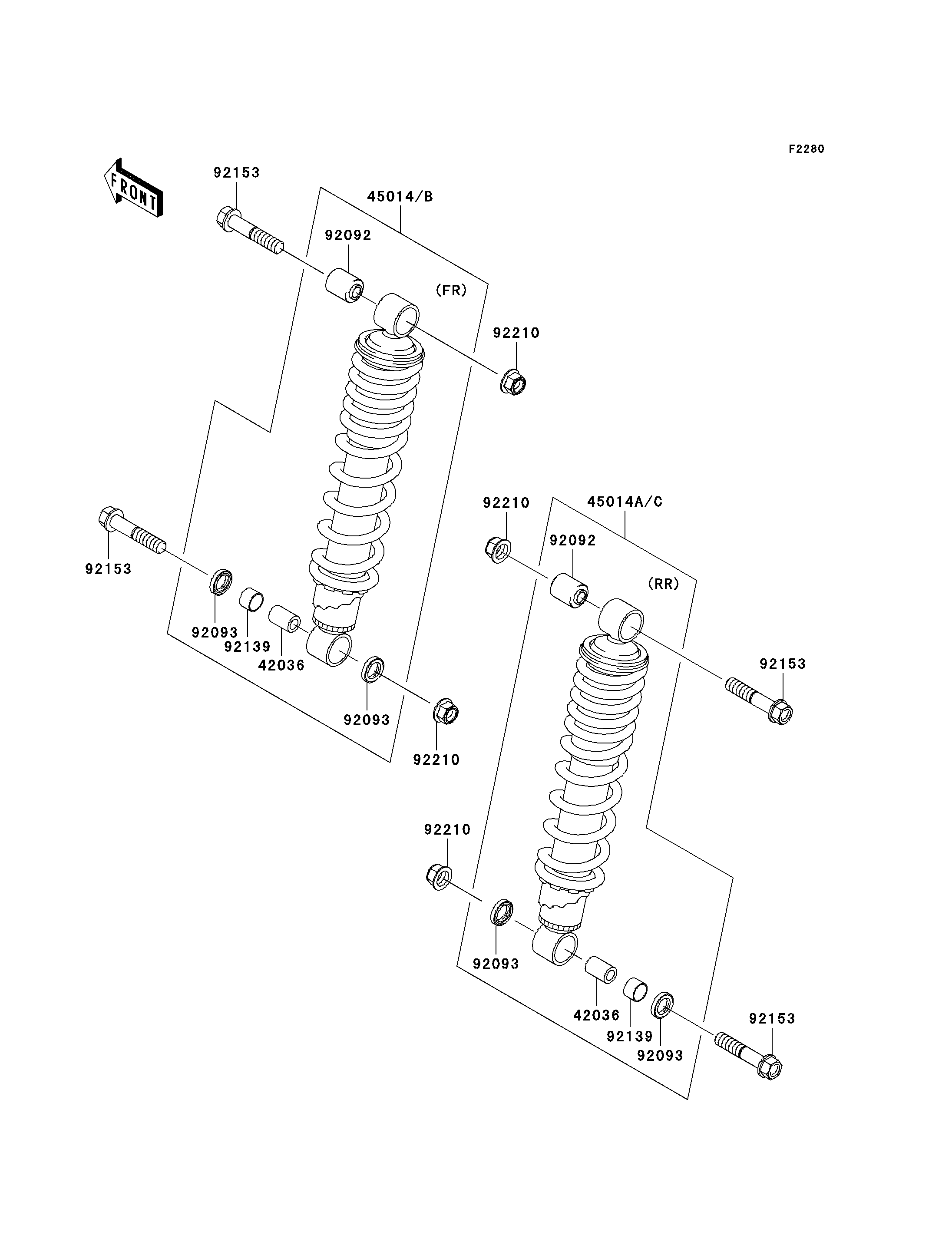 F2280

FRONT

92153

45014/B

92092

(FR)

92210

92153

92093

92139

42036

92093

92210

92210

45014A/C

92092

(RR)

92153

92210

92093

42036

92139

92093

92153