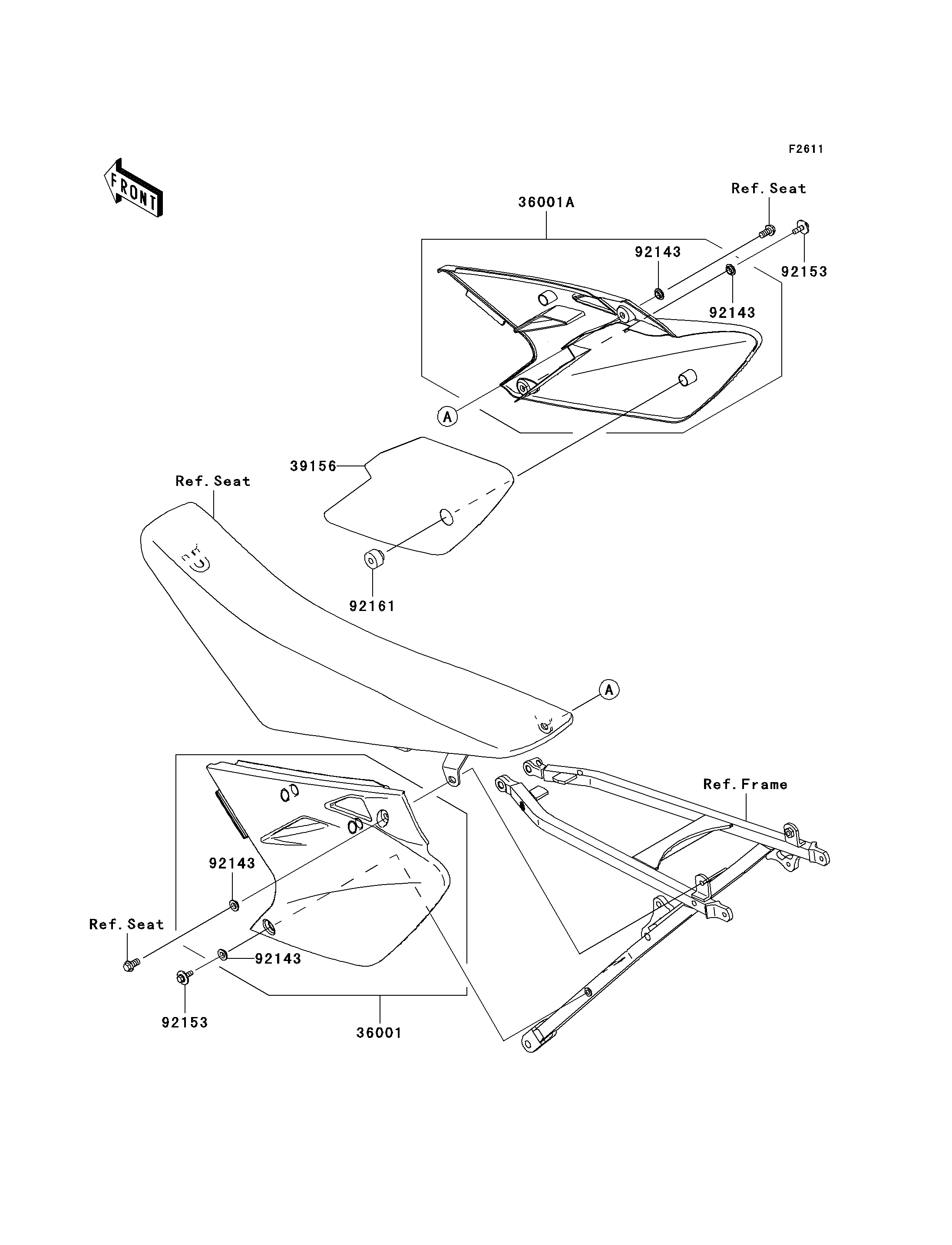 F2611

FRONT

Ref. Seat

36001A

92143

92153

92143

A

39156

Ref. Seat

92161

A

Ref. Frame

92143

Ref. Seat

92143

92153

36001