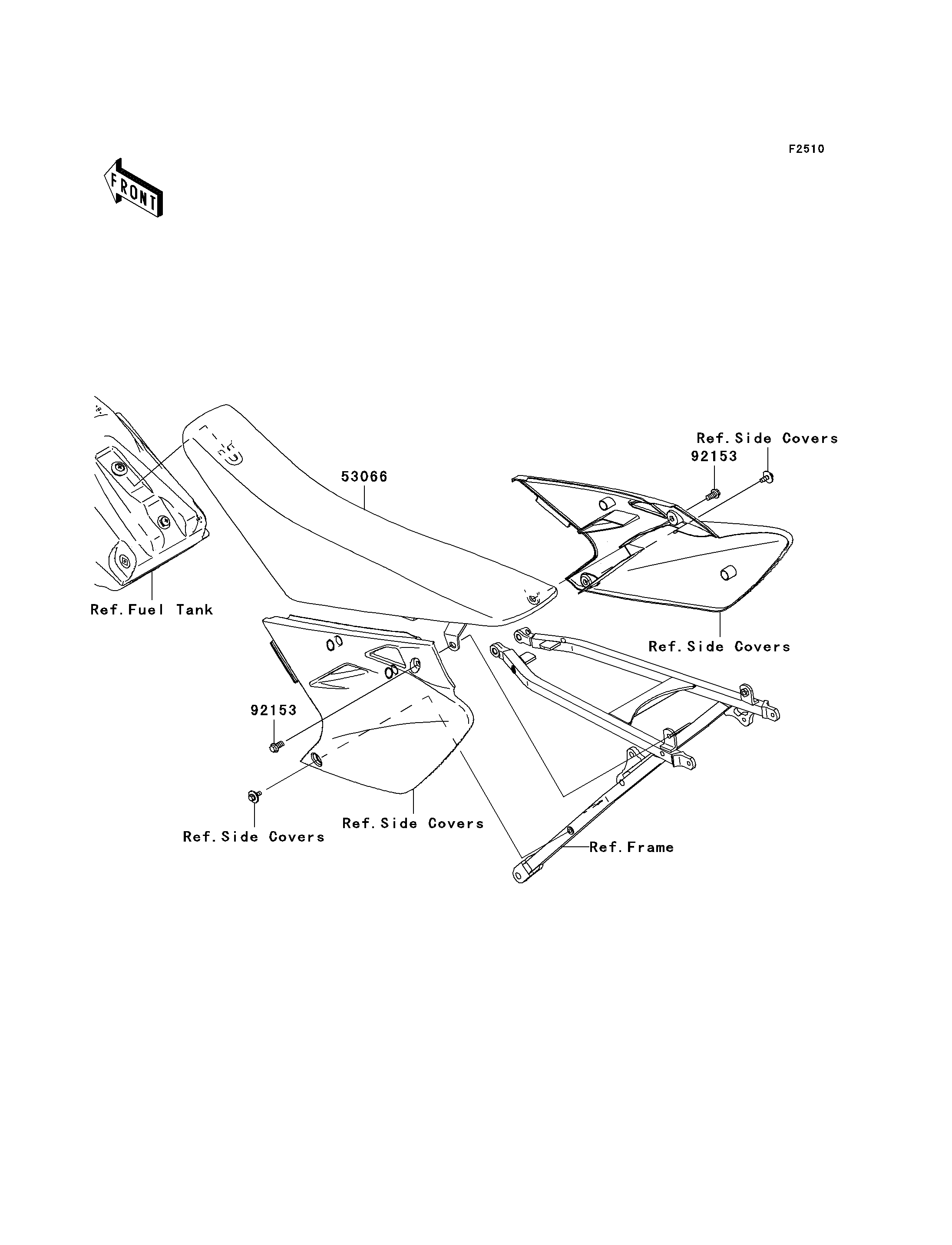 F2510

FRONT

Ref.Side Covers

92153

53066

Ref.Fuel Tank

Ref.Side Covers

92153

Ref.Side Covers

Ref.Side Covers

Ref.Frame