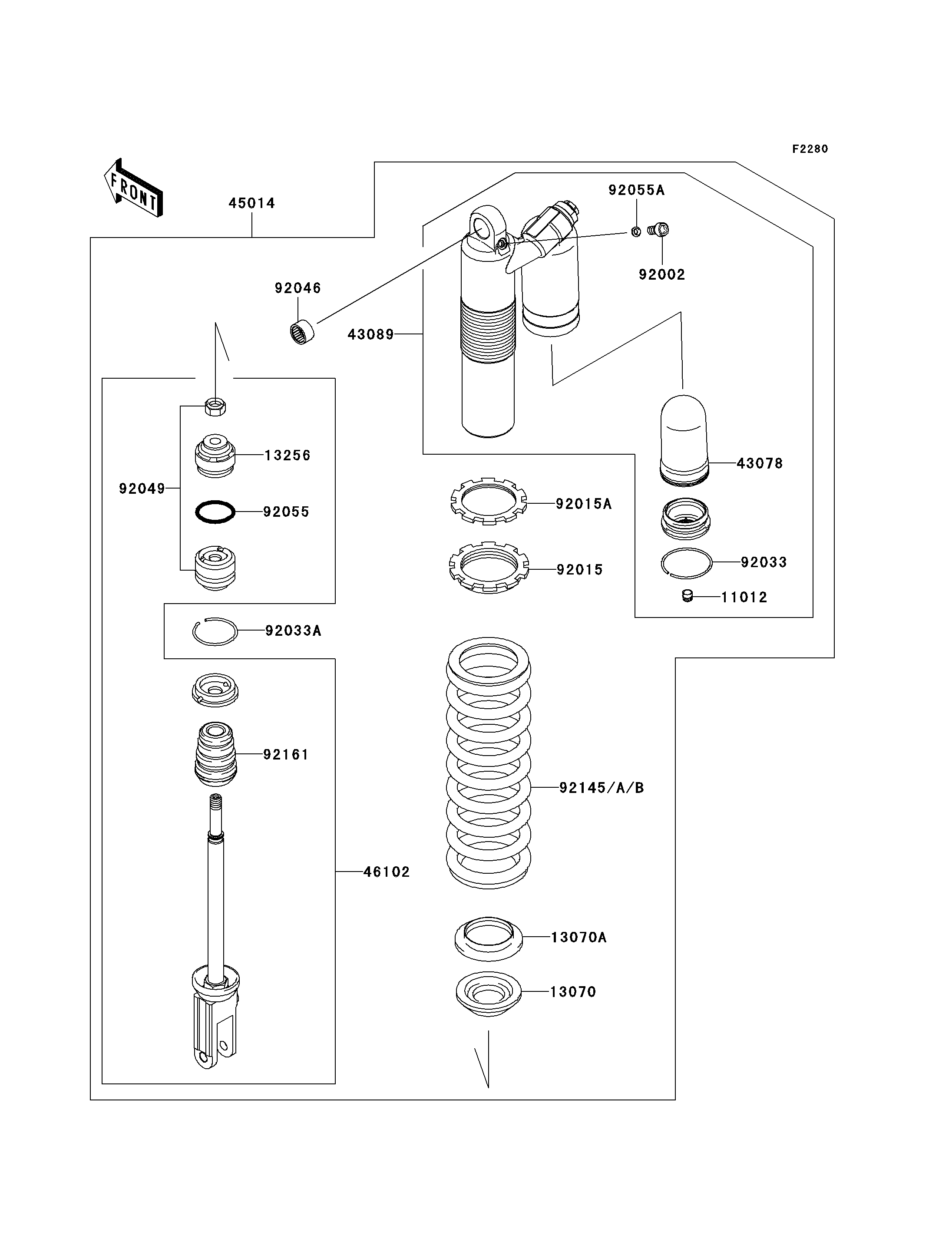 F2280

FRONT

45014

92055A

92002

92046

43089

13256

92049

92055

43078

92015A

92015

92033

11012

92033A

92161

92145/A/B

46102

13070A

13070