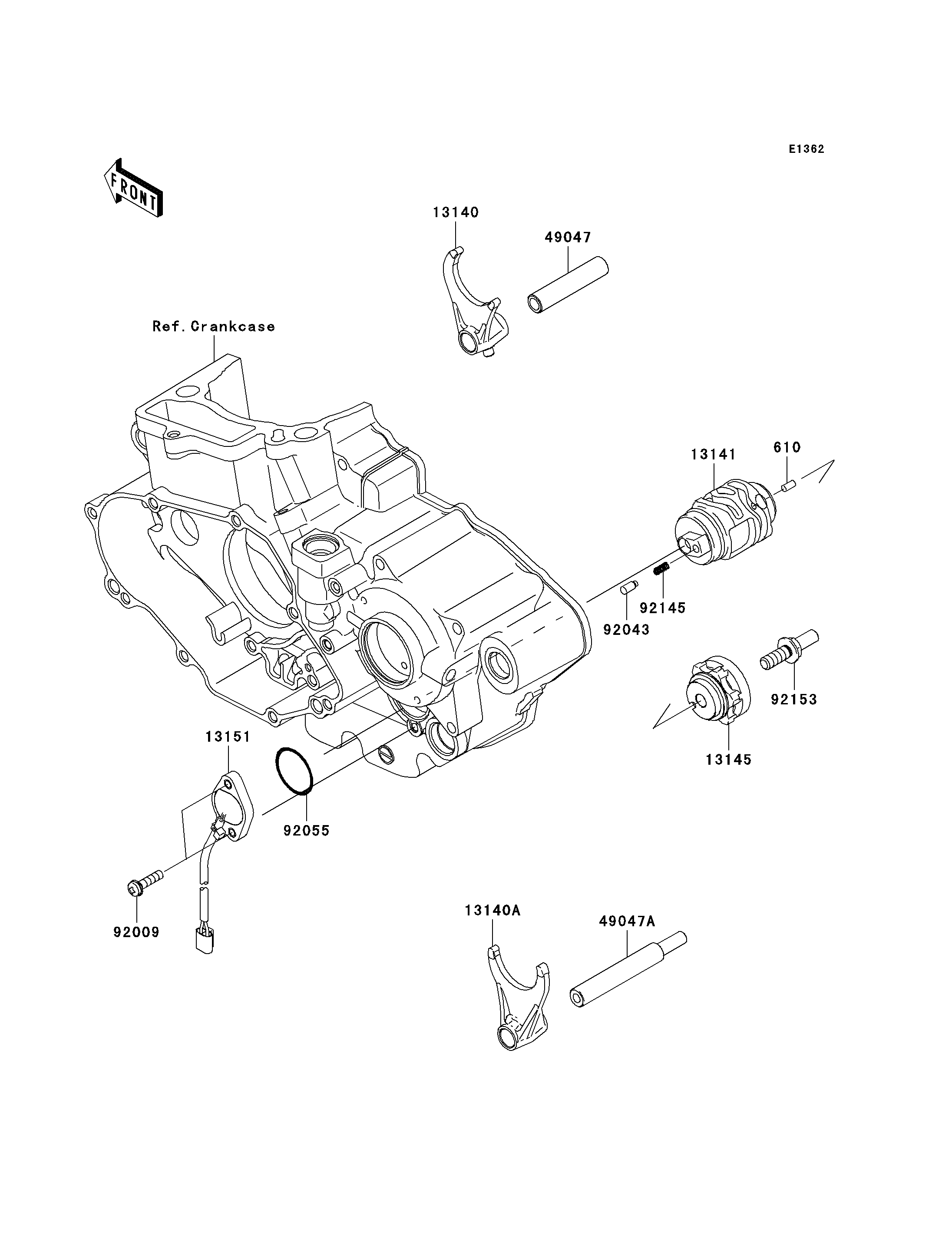 E1362

FRONT

13140

49047

Ref. Crankcase

13141

610

92145

92043

92153

13145

13151

92055

92009

13140A

49047A