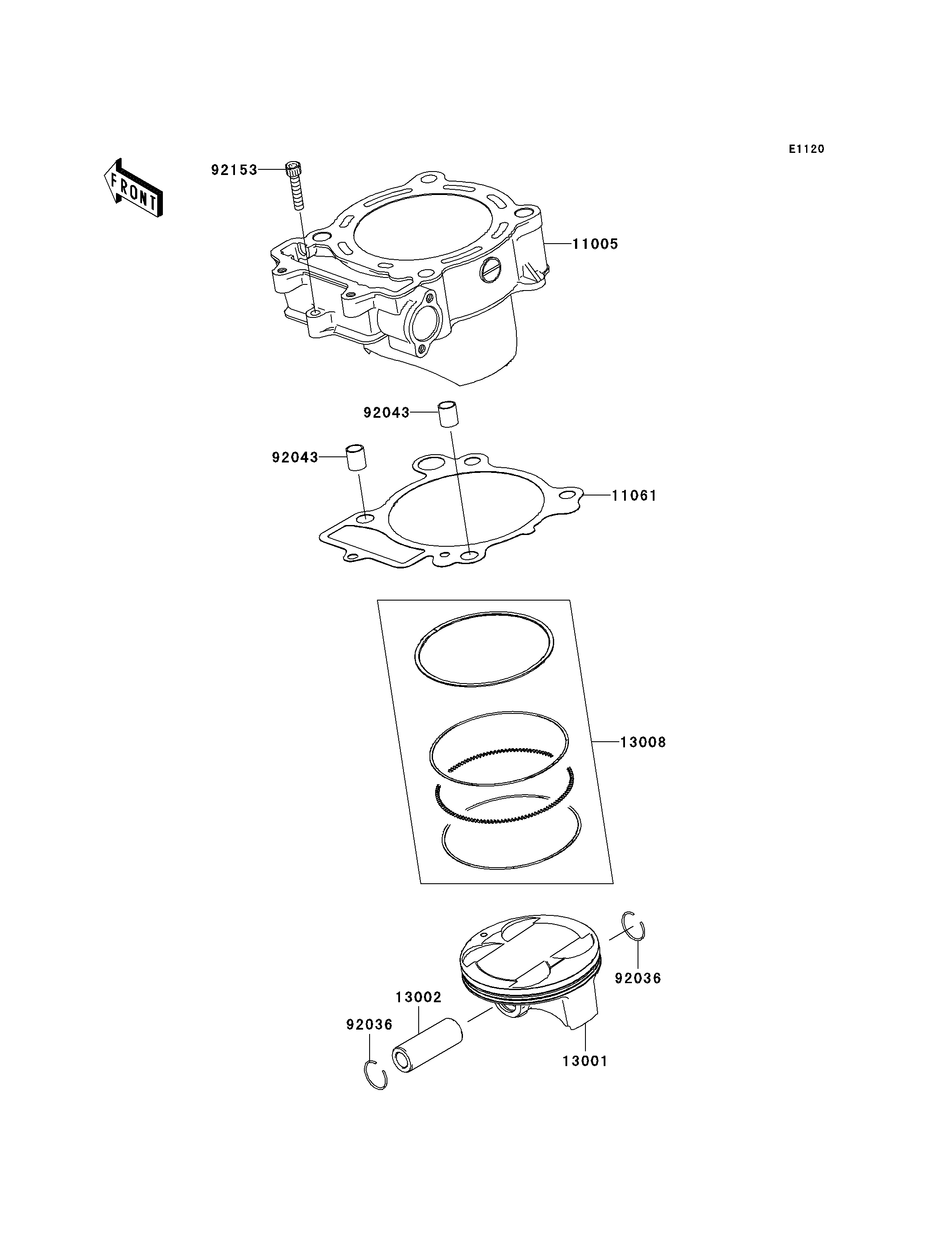 E1120

FRONT

92153

11005

92043

92043

11061

13008

92036

13002

92036

13001